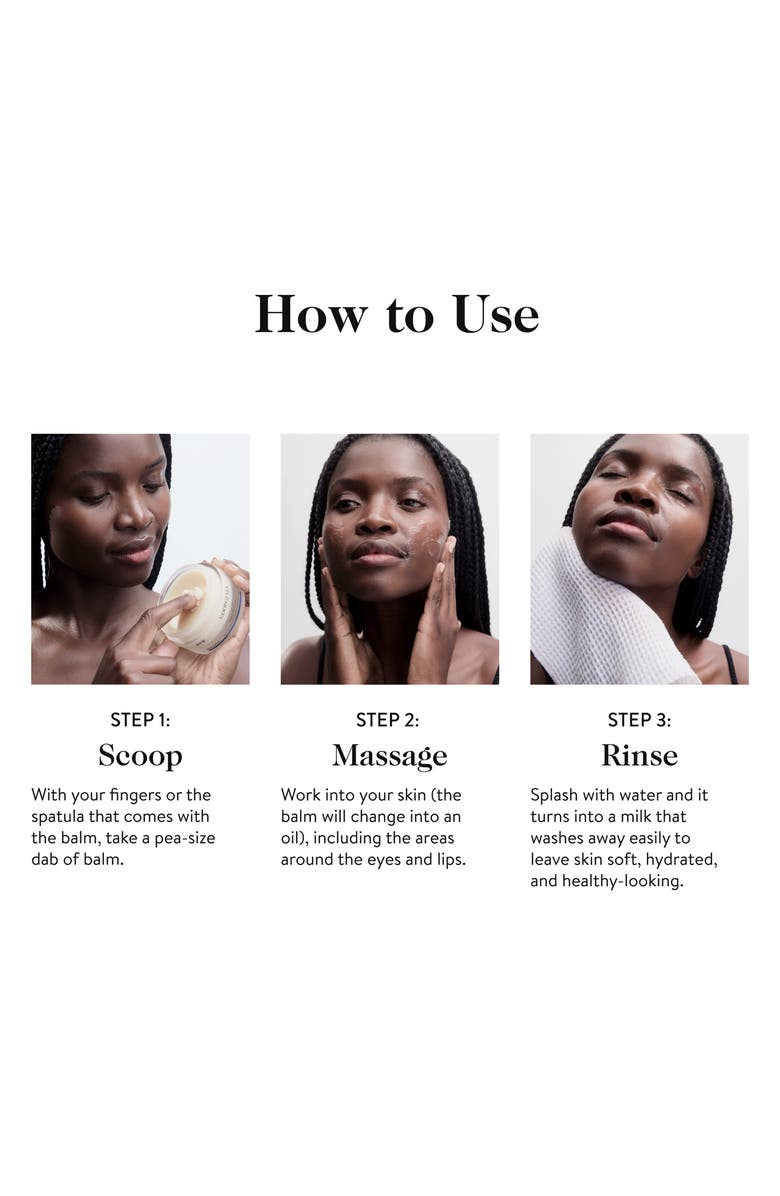 How to Use

STEP 1:
Scoop
With your fingers or the spatula that comes with the balm, take a pea-size dab of balm.

STEP 2:
Massage
Work into your skin (the balm will change into an oil), including the areas around the eyes and lips.

STEP 3:
Rinse
Splash with water and it turns into a milk that washes away easily to leave skin soft, hydrated, and healthy-looking.