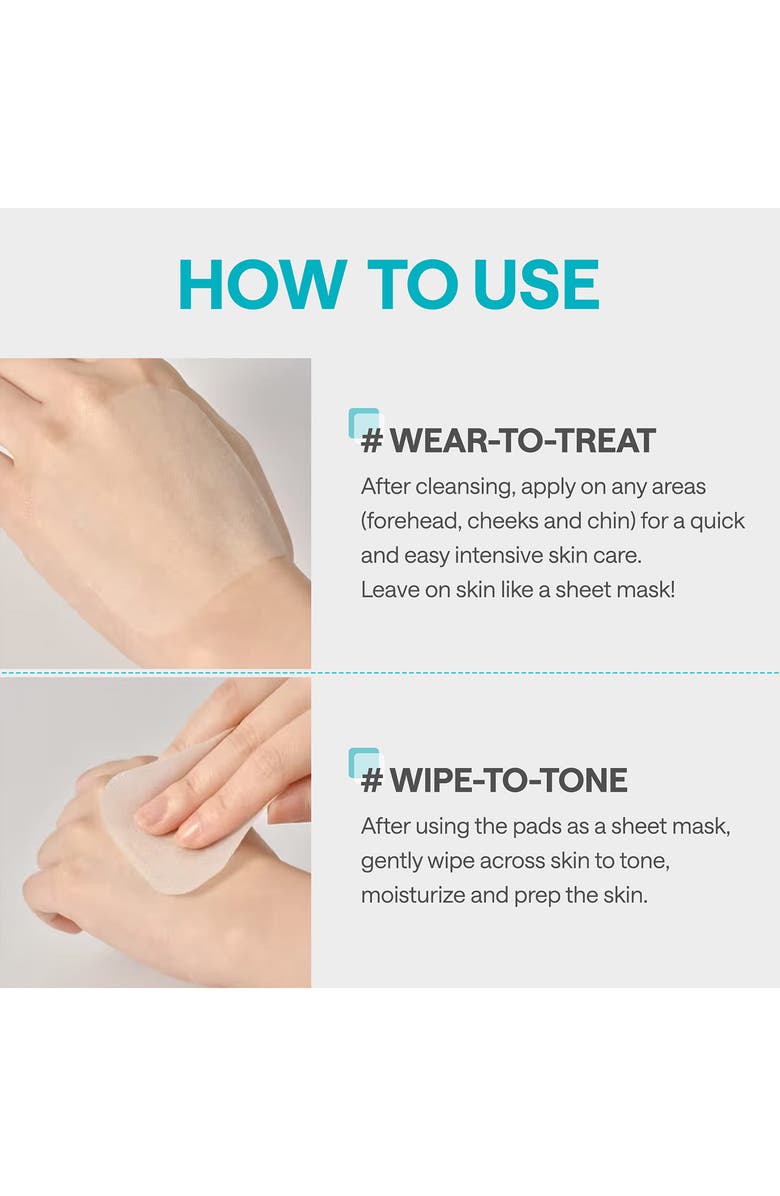 HOW TO USE

# WEAR-TO-TREAT

After cleansing, apply on any areas (forehead, cheeks and chin) for a quick and easy intensive skin care.
Leave on skin like a sheet mask!

# WIPE-TO-TONE

After using the pads as a sheet mask, gently wipe across skin to tone, moisturize and prep the skin.