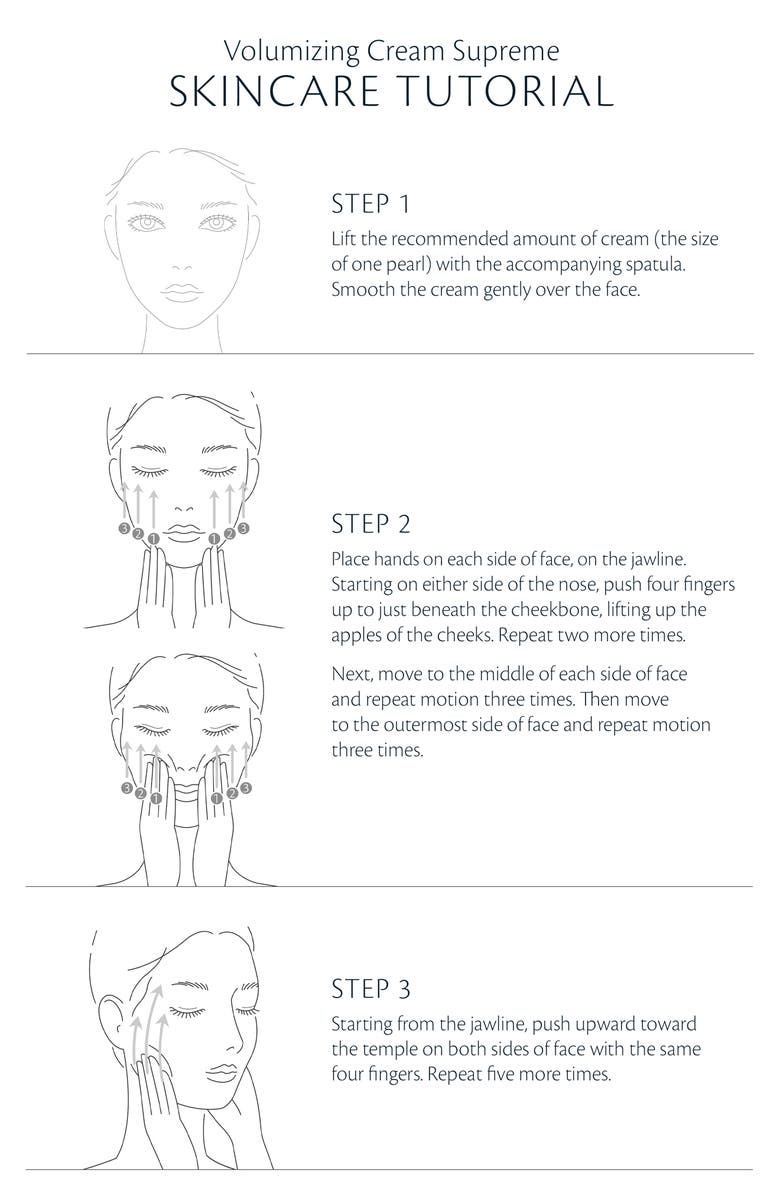 Volumizing Cream Supreme
SKINCARE TUTORIAL

STEP 1
Lift the recommended amount of cream (the size of one pearl) with the accompanying spatula. Smooth the cream gently over the face.

3 2 1 1 2 3

STEP 2
Place hands on each side of face, on the jawline. Starting on either side of the nose, push four fingers up to just beneath the cheekbone, lifting up the apples of the cheeks. Repeat two more times.

Next, move to the middle of each side of face and repeat motion three times. Then move to the outermost side of face and repeat motion three times.

3 2 1 1 2 3

STEP 3
Starting from the jawline, push upward toward the temple on both sides of face with the same four fingers. Repeat five more times.