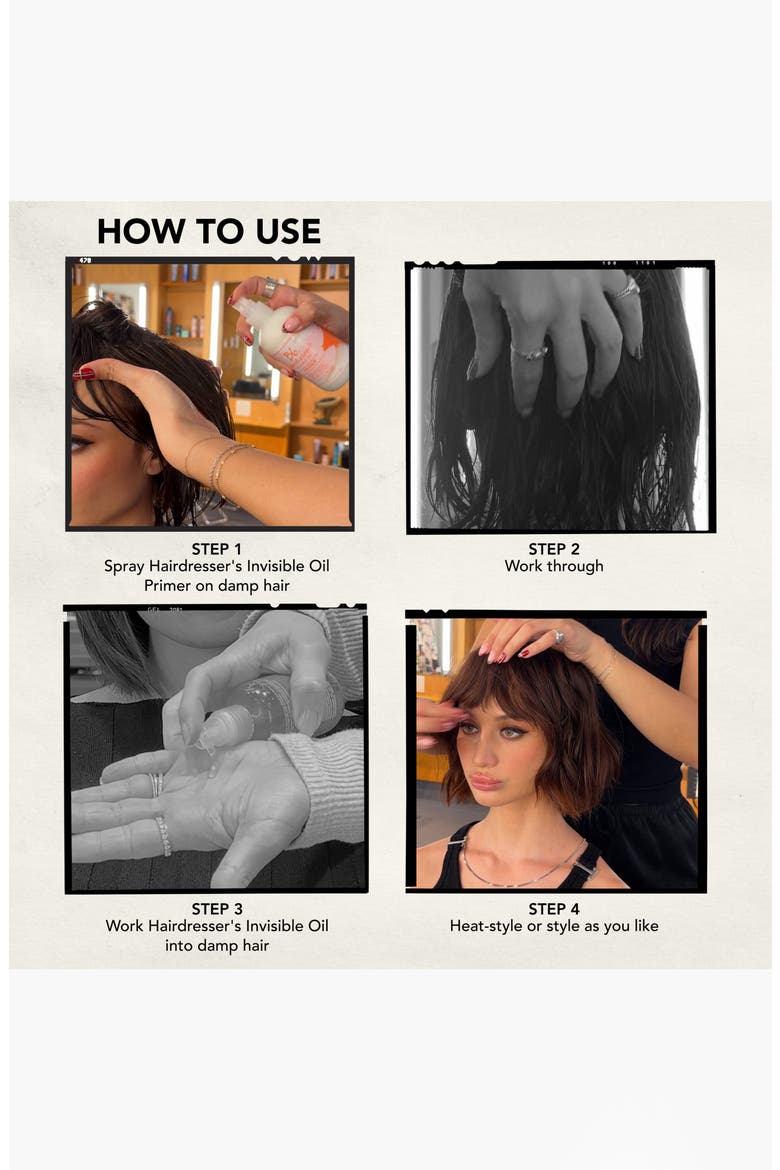 HOW TO USE

STEP 1
Spray Hairdresser's Invisible Oil Primer on damp hair

STEP 2
Work through

STEP 3
Work Hairdresser's Invisible Oil into damp hair

STEP 4
Heat-style or style as you like