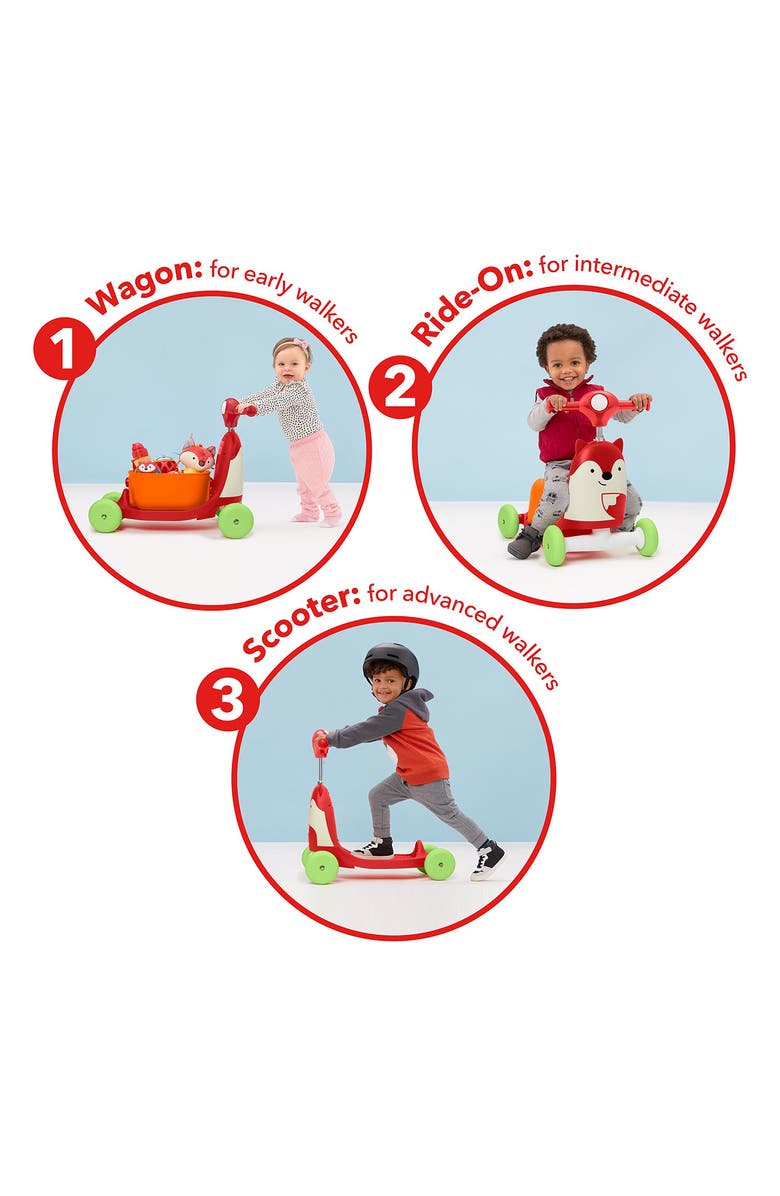 1 Wagon: for early walkers

2 Ride-On: for intermediate walkers

3 Scooter: for advanced walkers