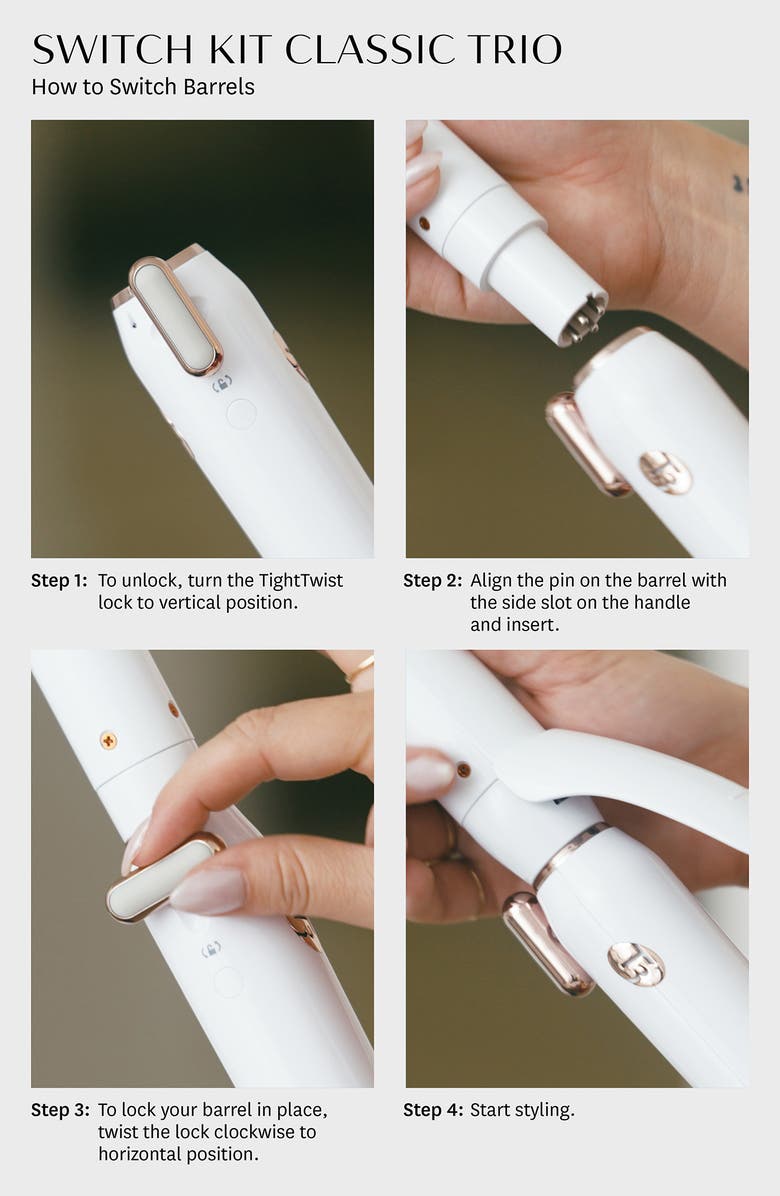 SWITCH KIT CLASSIC TRIO
How to Switch Barrels

Step 1: To unlock, turn the TightTwist lock to vertical position.

Step 2: Align the pin on the barrel with the side slot on the handle and insert.

Step 3: To lock your barrel in place, twist the lock clockwise to horizontal position.

Step 4: Start styling.