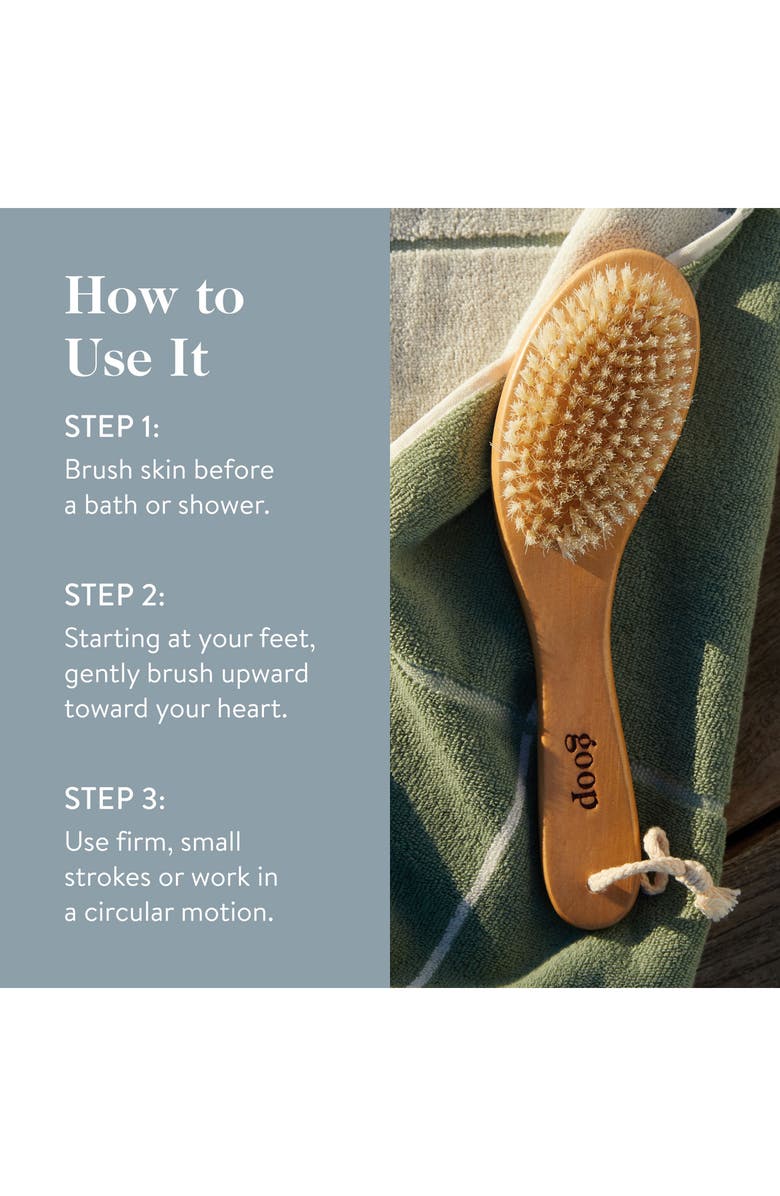 How to Use It

STEP 1:
Brush skin before a bath or shower.

STEP 2:
Starting at your feet, gently brush upward toward your heart.

STEP 3:
Use firm, small strokes or work in a circular motion.

goop