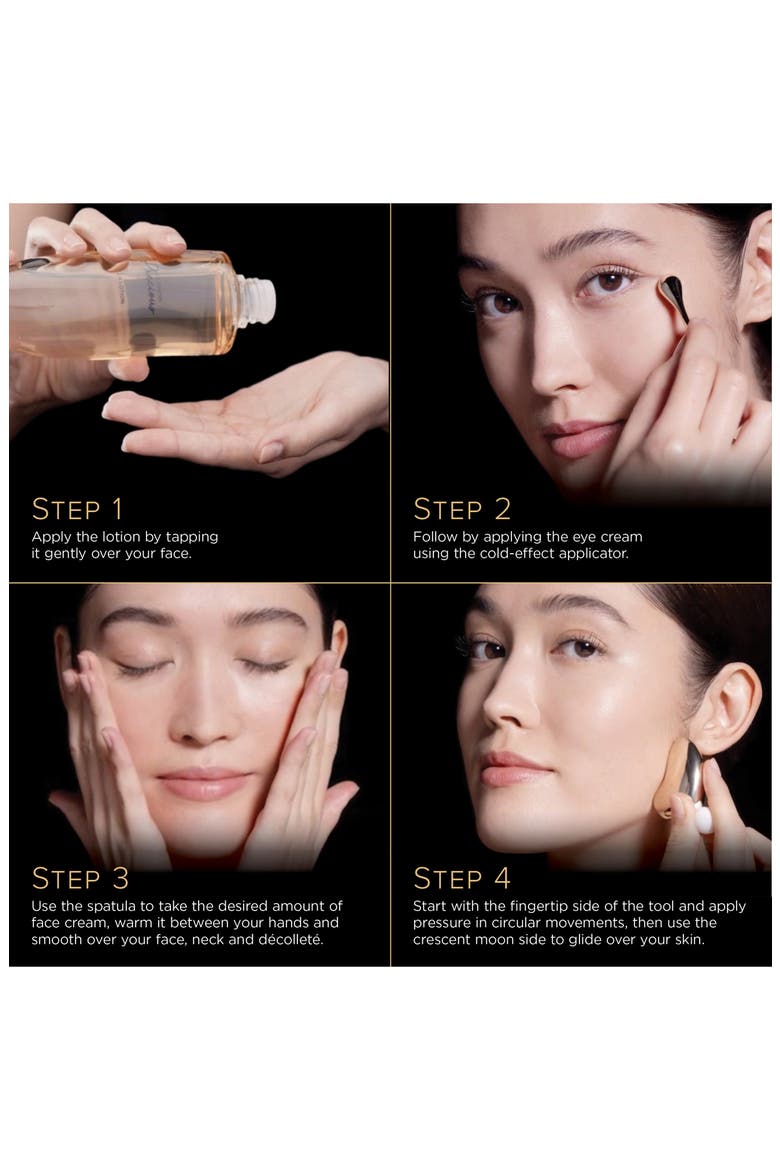 STEP 1
Apply the lotion by tapping it gently over your face.

STEP 2
Follow by applying the eye cream using the cold-effect applicator.

STEP 3
Use the spatula to take the desired amount of face cream, warm it between your hands and smooth over your face, neck and décolleté.

STEP 4
Start with the fingertip side of the tool and apply pressure in circular movements, then use the crescent moon side to glide over your skin.