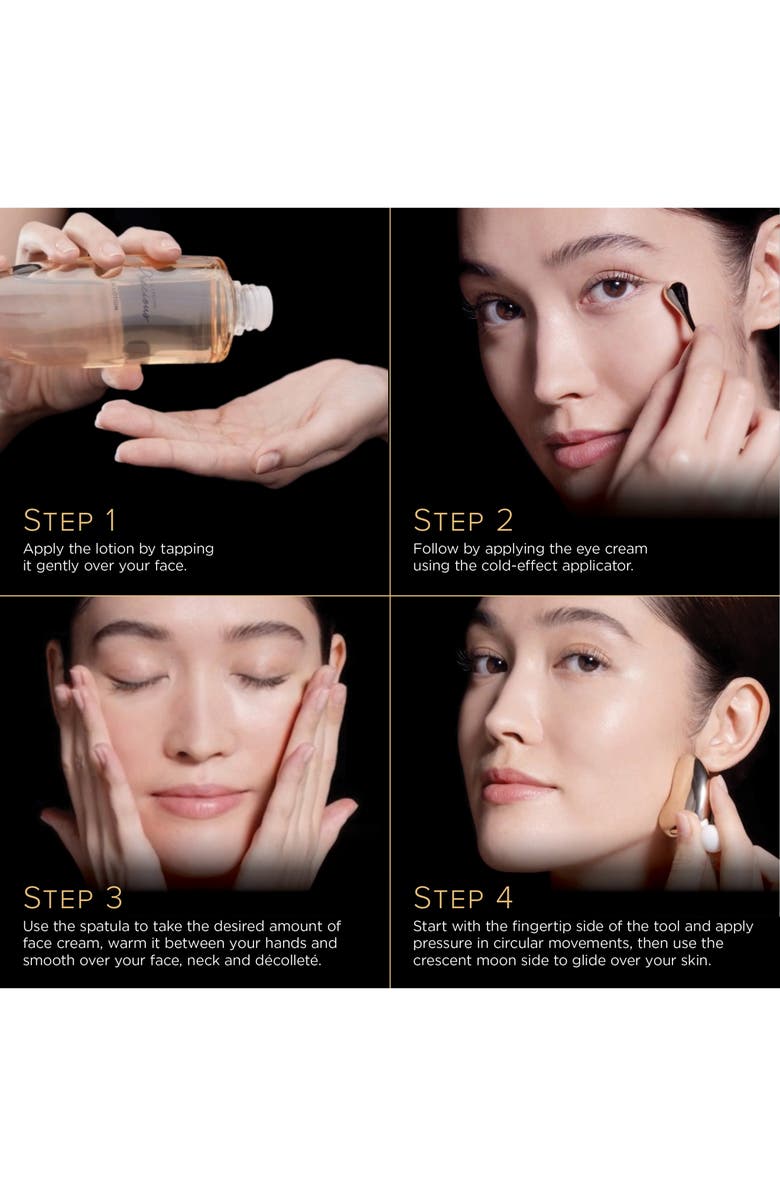 STEP 1
Apply the lotion by tapping it gently over your face.

STEP 2
Follow by applying the eye cream using the cold-effect applicator.

STEP 3
Use the spatula to take the desired amount of face cream, warm it between your hands and smooth over your face, neck and décolleté.

STEP 4
Start with the fingertip side of the tool and apply pressure in circular movements, then use the crescent moon side to glide over your skin.