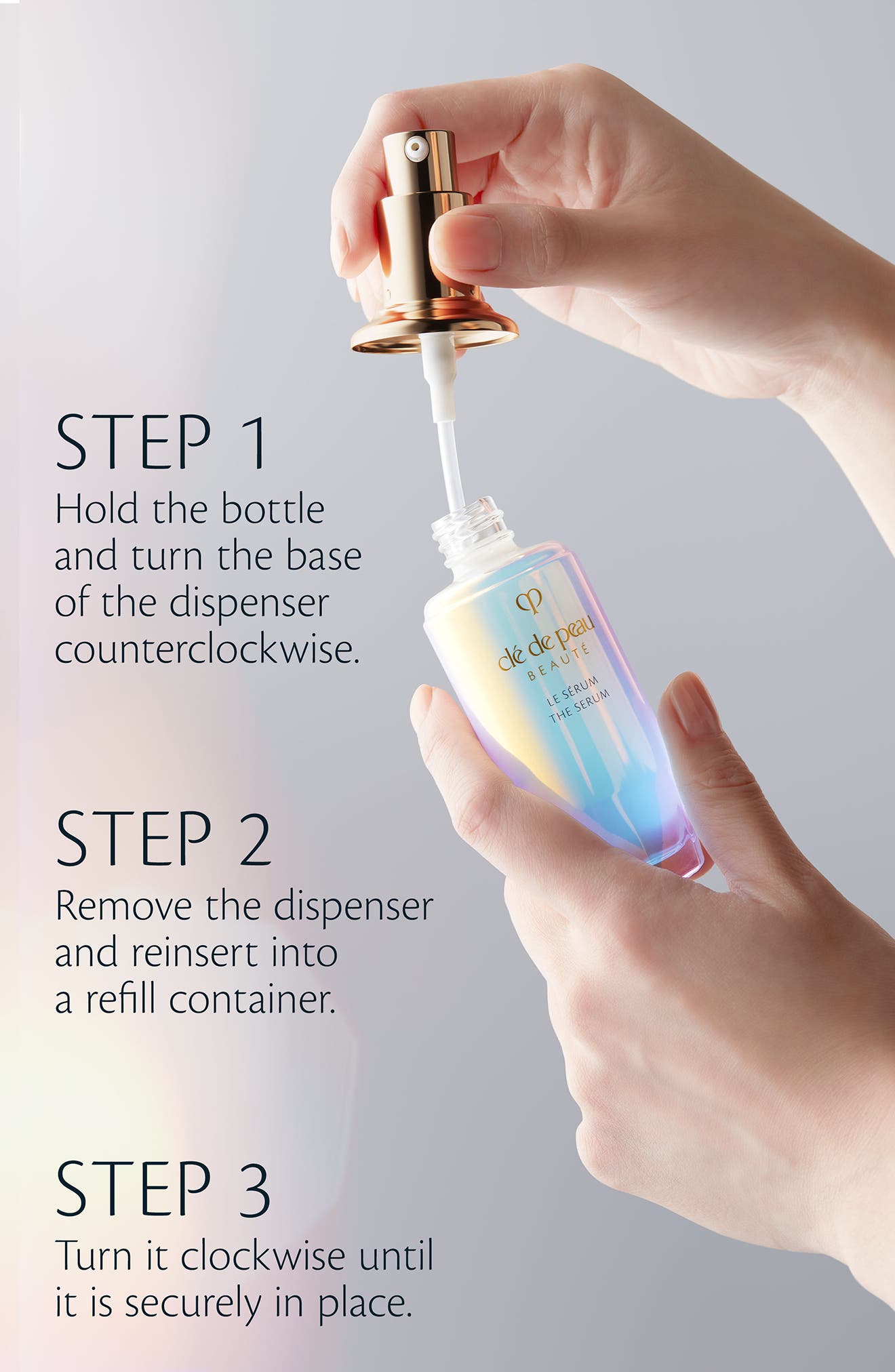 STEP 1
Hold the bottle and turn the base of the dispenser counterclockwise.

clé de peau
BEAUTÉ
LE SÉRUM
THE SERUM

STEP 2
Remove the dispenser and reinsert into a refill container.

STEP 3
Turn it clockwise until it is securely in place.