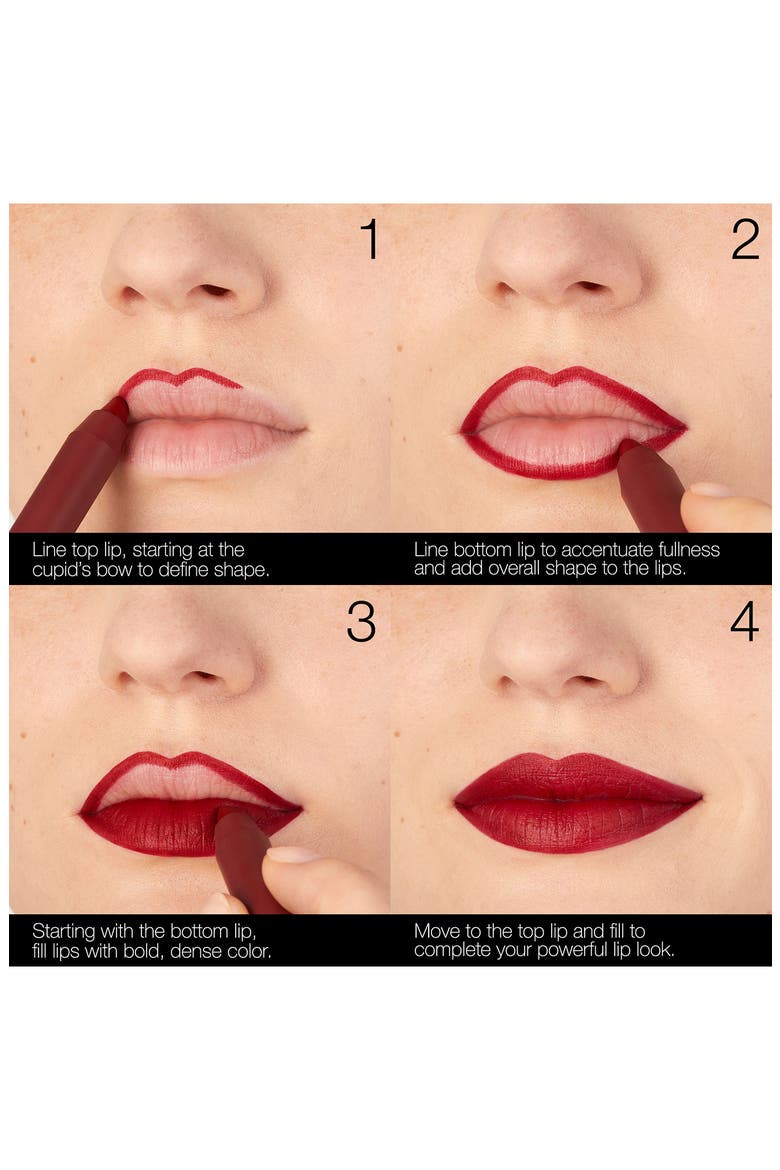 1

Line top lip, starting at the cupid's bow to define shape.

2

Line bottom lip to accentuate fullness and add overall shape to the lips.

3

Starting with the bottom lip, fill lips with bold, dense color.

4

Move to the top lip and fill to complete your powerful lip look.