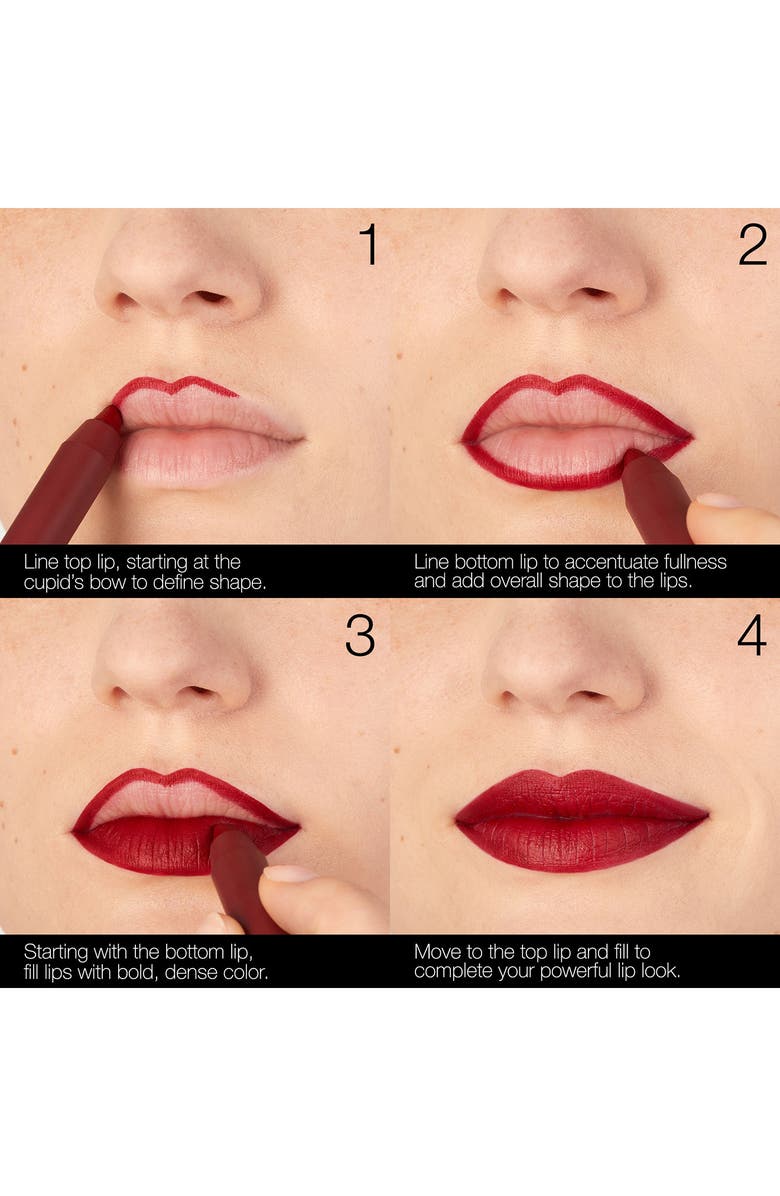 1

Line top lip, starting at the cupid's bow to define shape.

2

Line bottom lip to accentuate fullness and add overall shape to the lips.

3

Starting with the bottom lip, fill lips with bold, dense color.

4

Move to the top lip and fill to complete your powerful lip look.