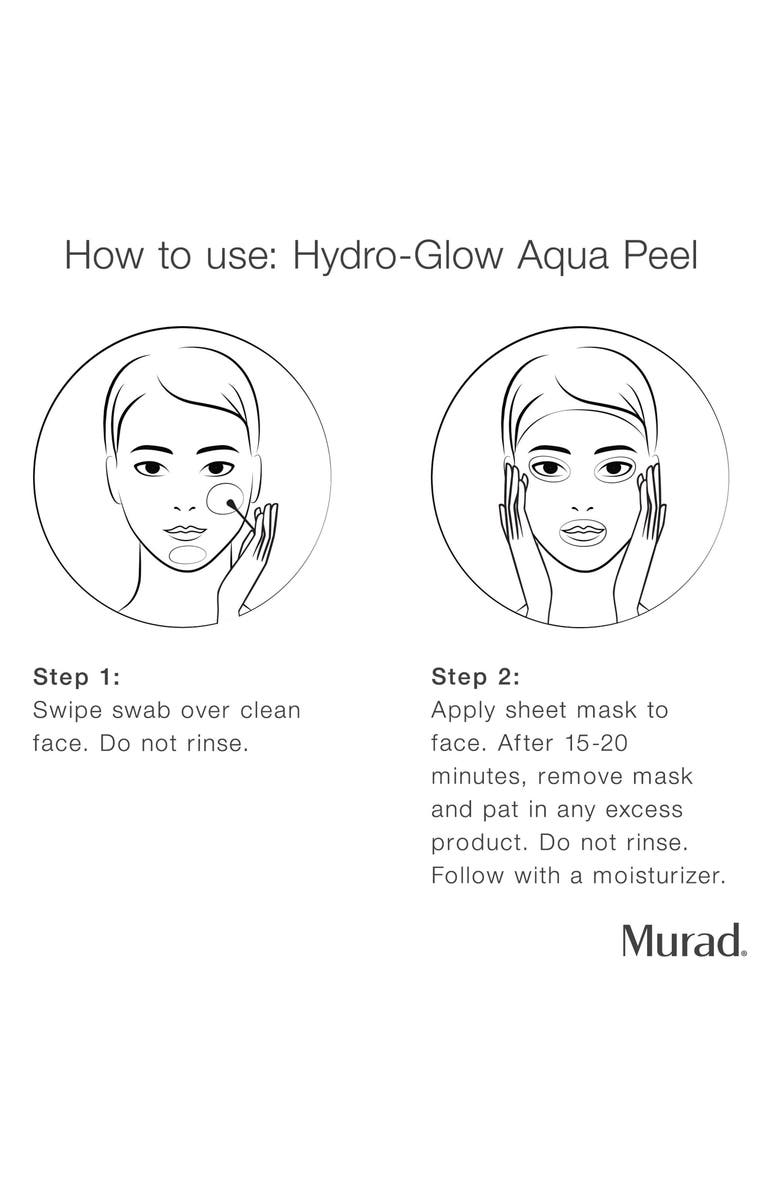 How to use: Hydro-Glow Aqua Peel

Step 1:
Swipe swab over clean face. Do not rinse.

Step 2:
Apply sheet mask to face. After 15-20 minutes, remove mask and pat in any excess product. Do not rinse. Follow with a moisturizer.

Murad.