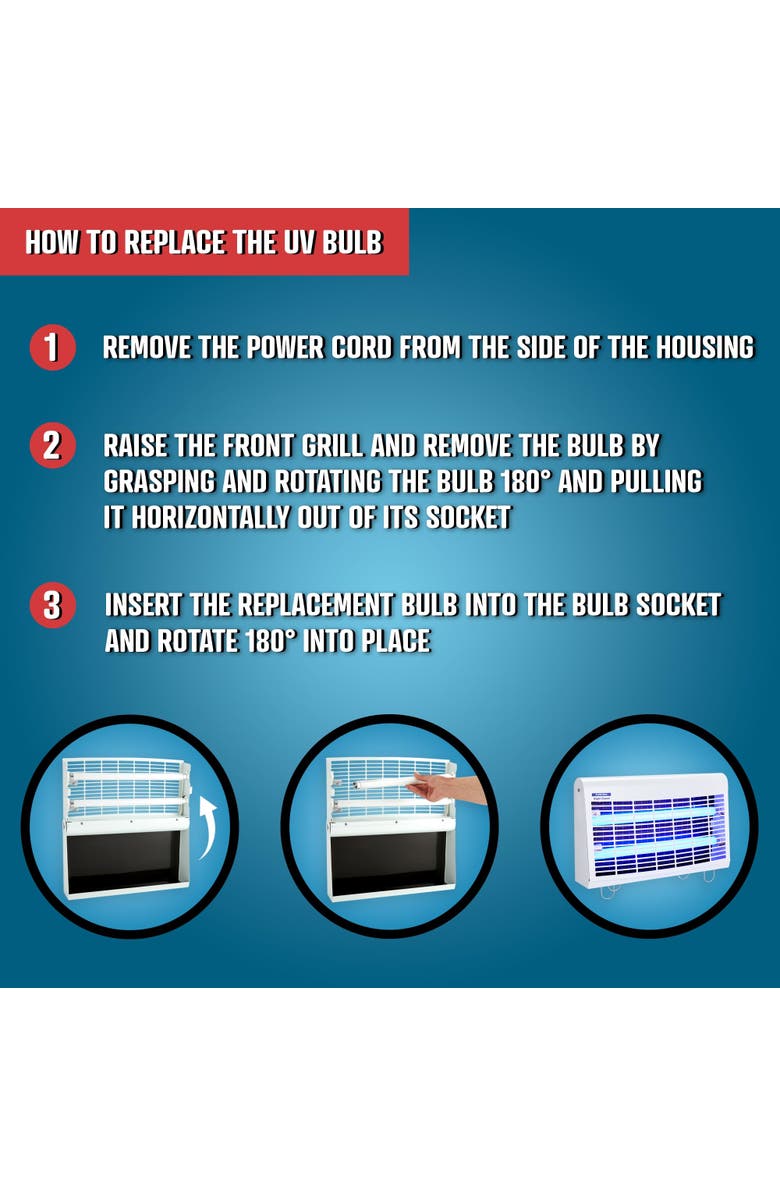 HOW TO REPLACE THE UV BULB

1 REMOVE THE POWER CORD FROM THE SIDE OF THE HOUSING

2 RAISE THE FRONT GRILL AND REMOVE THE BULB BY GRASPING AND ROTATING THE BULB 180° AND PULLING IT HORIZONTALLY OUT OF ITS SOCKET

3 INSERT THE REPLACEMENT BULB INTO THE BULB SOCKET AND ROTATE 180° INTO PLACE