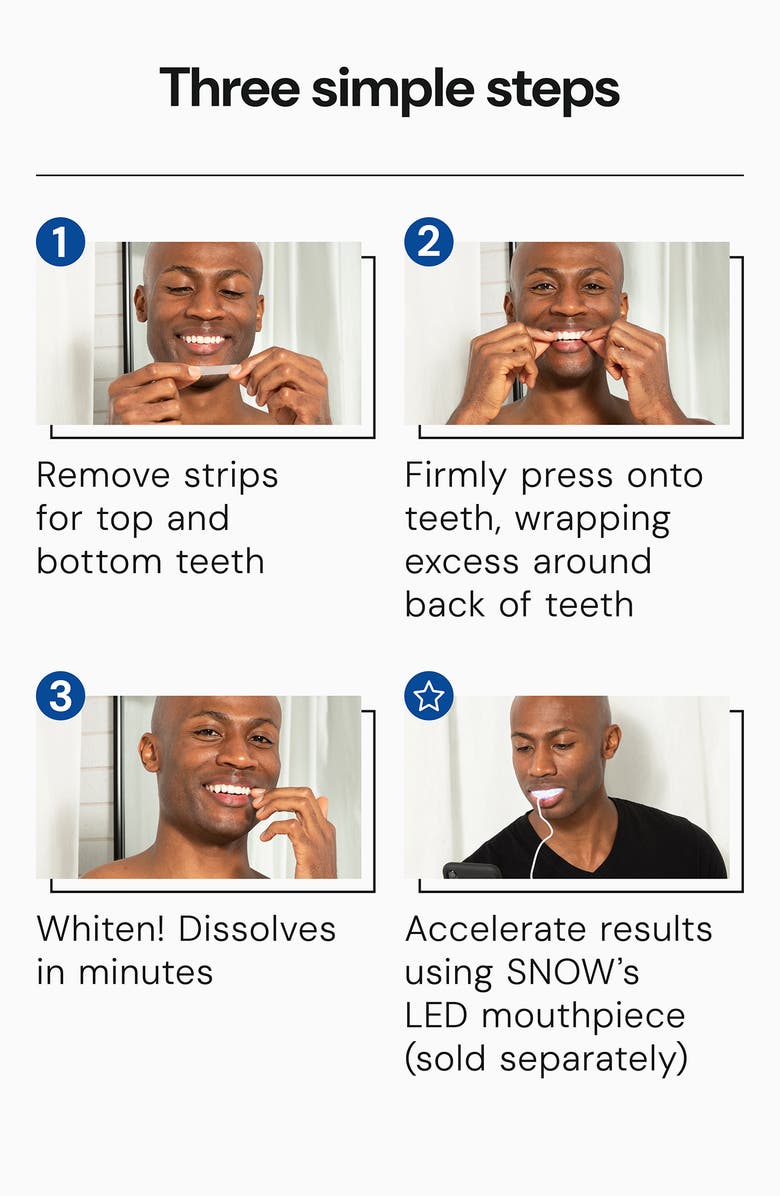 Three simple steps

1

Remove strips for top and bottom teeth

2

Firmly press onto teeth, wrapping excess around back of teeth

3

Whiten! Dissolves in minutes

Accelerate results using SNOW's LED mouthpiece (sold separately)