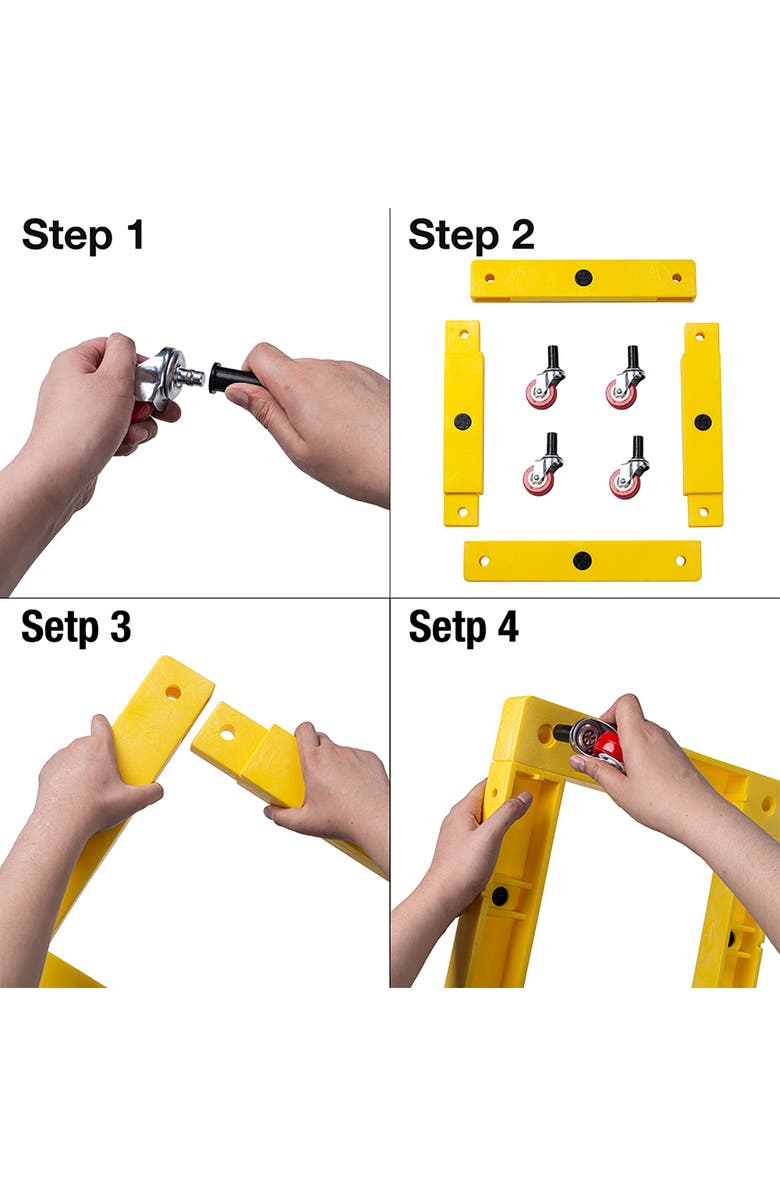 Step 1

Step 2

Setp 3

Setp 4