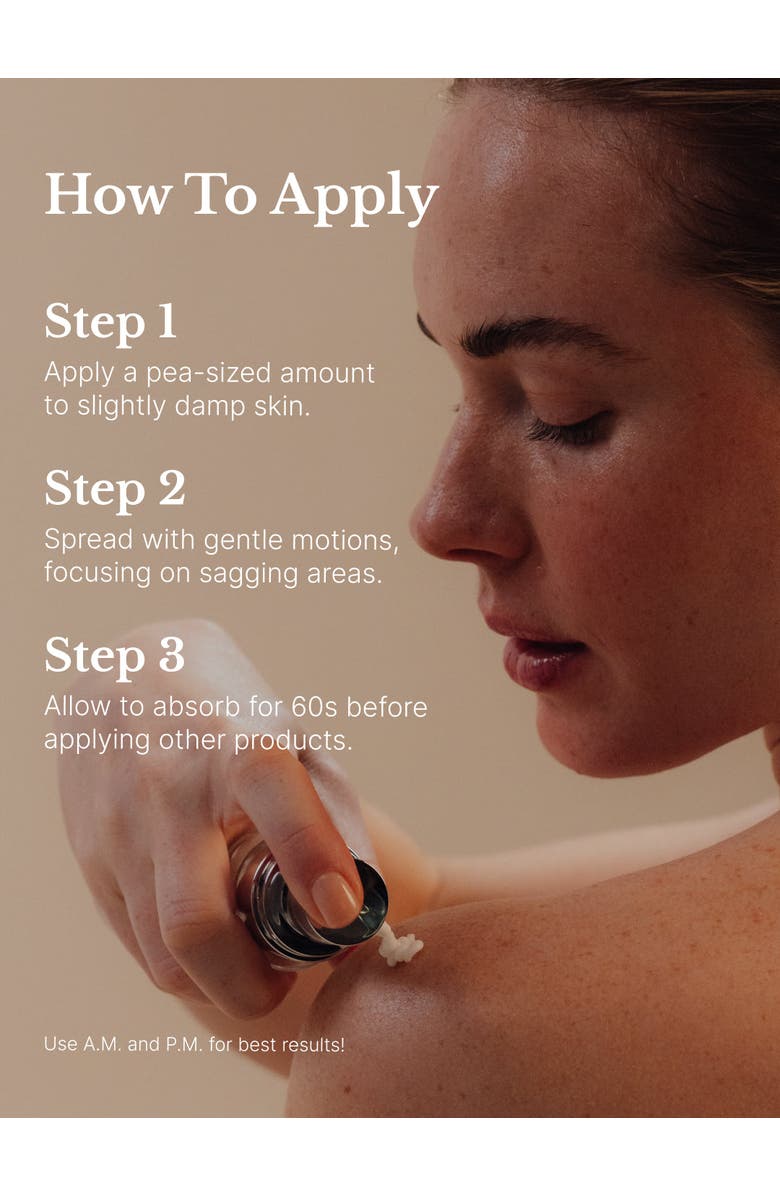 How To Apply

Step 1
Apply a pea-sized amount to slightly damp skin.

Step 2
Spread with gentle motions, focusing on sagging areas.

Step 3
Allow to absorb for 60s before applying other products.

Use A.M. and P.M. for best results!