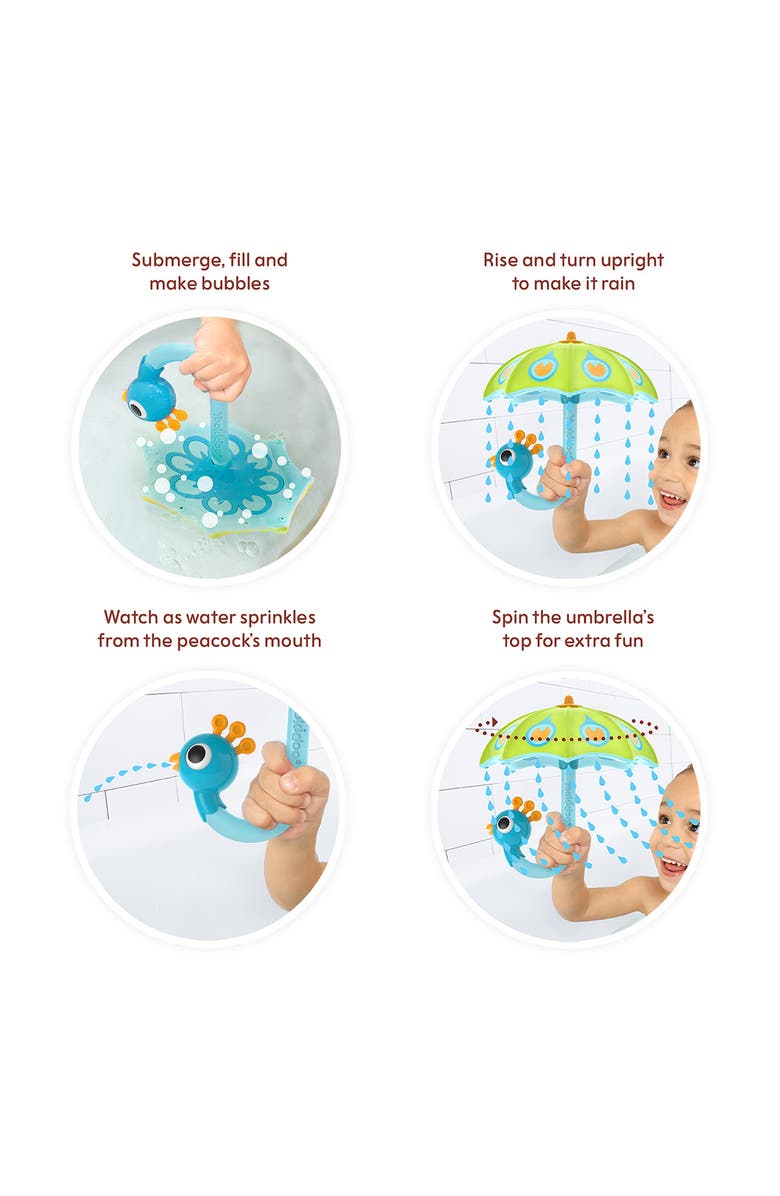 Submerge, fill and make bubbles

Rise and turn upright to make it rain

Watch as water sprinkles from the peacock's mouth

Spin the umbrella's top for extra fun