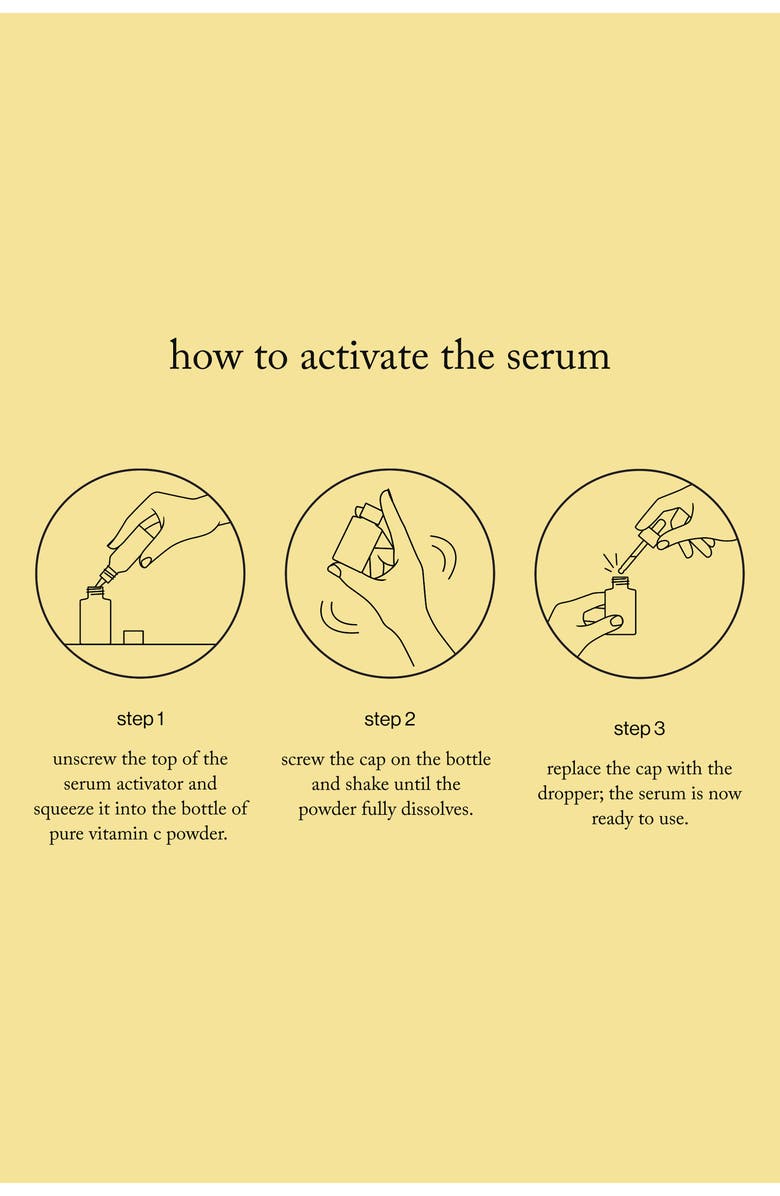 how to activate the serum

step 1

unscrew the top of the serum activator and squeeze it into the bottle of pure vitamin c powder.

step 2

screw the cap on the bottle and shake until the powder fully dissolves.

step 3

replace the cap with the dropper; the serum is now ready to use.