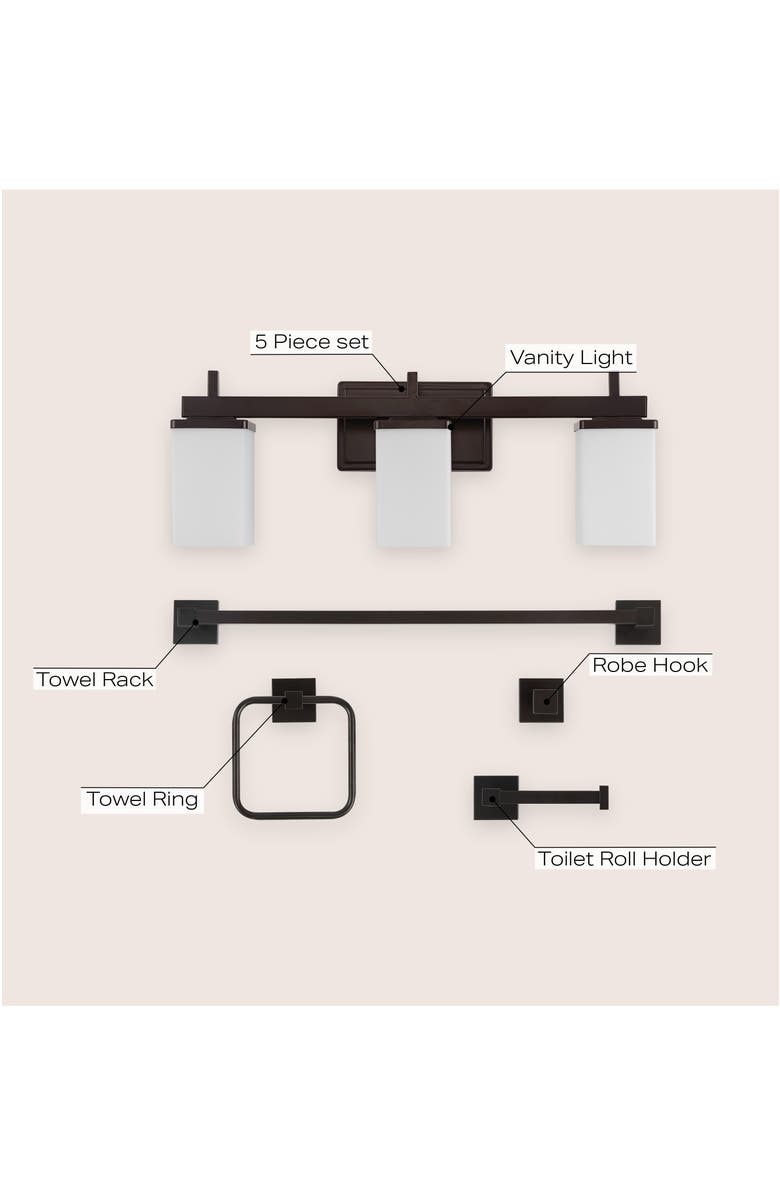 5 Piece set

Vanity Light

Towel Rack

Robe Hook

Towel Ring

Toilet Roll Holder