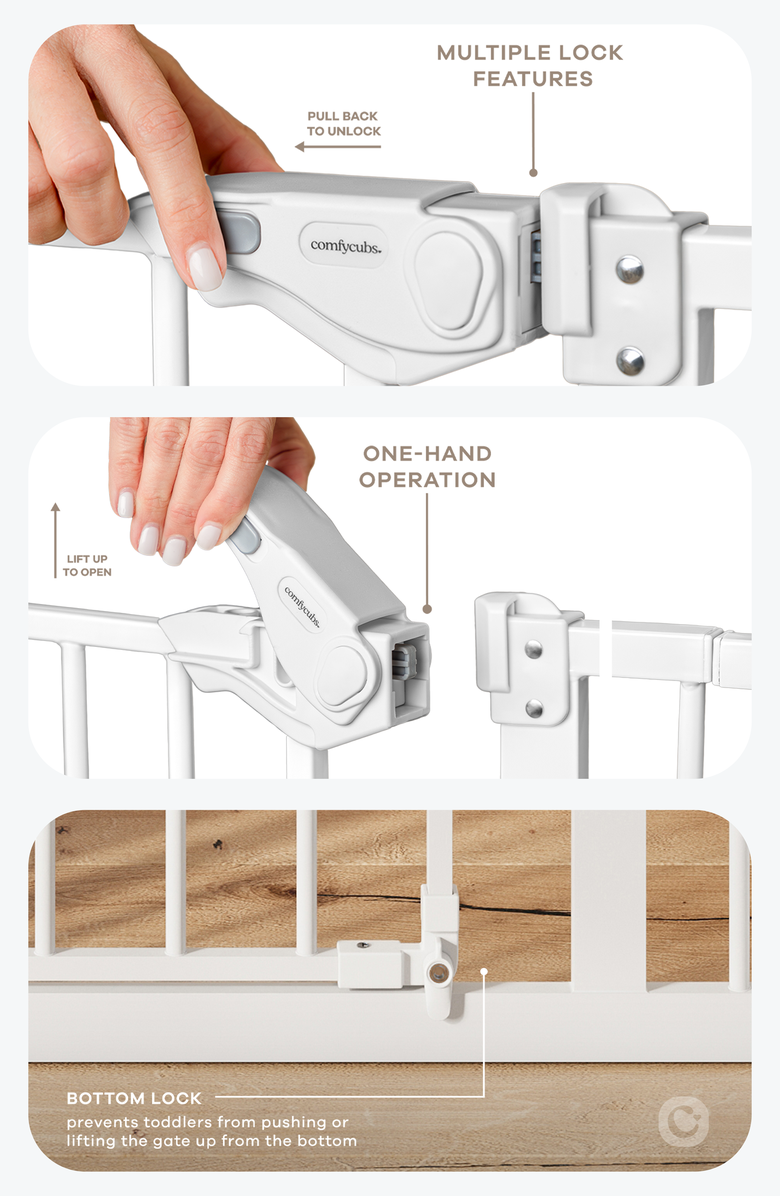 MULTIPLE LOCK FEATURES

PULL BACK TO UNLOCK

comfycubs.

ONE-HAND OPERATION

LIFT UP TO OPEN

comfycubs.

BOTTOM LOCK
prevents toddlers from pushing or lifting the gate up from the bottom