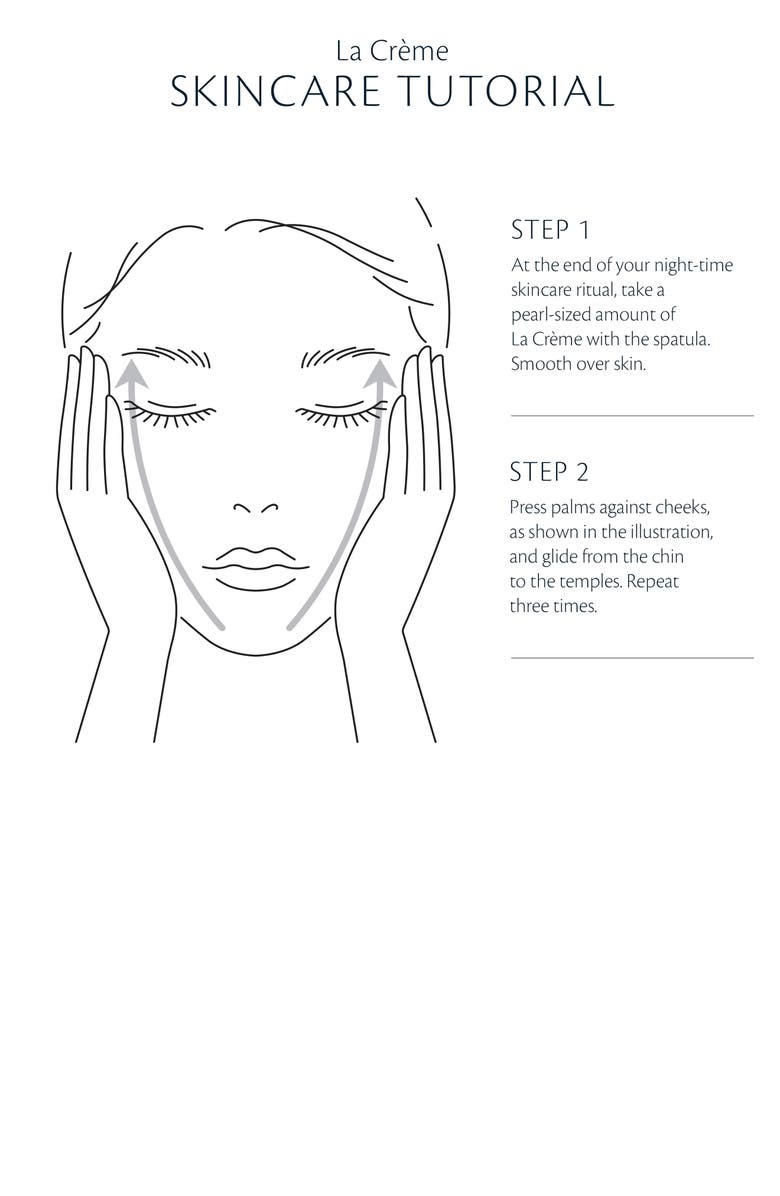 La Crème
SKINCARE TUTORIAL

STEP 1
At the end of your night-time skincare ritual, take a pearl-sized amount of La Crème with the spatula. Smooth over skin.

STEP 2
Press palms against cheeks, as shown in the illustration, and glide from the chin to the temples. Repeat three times.