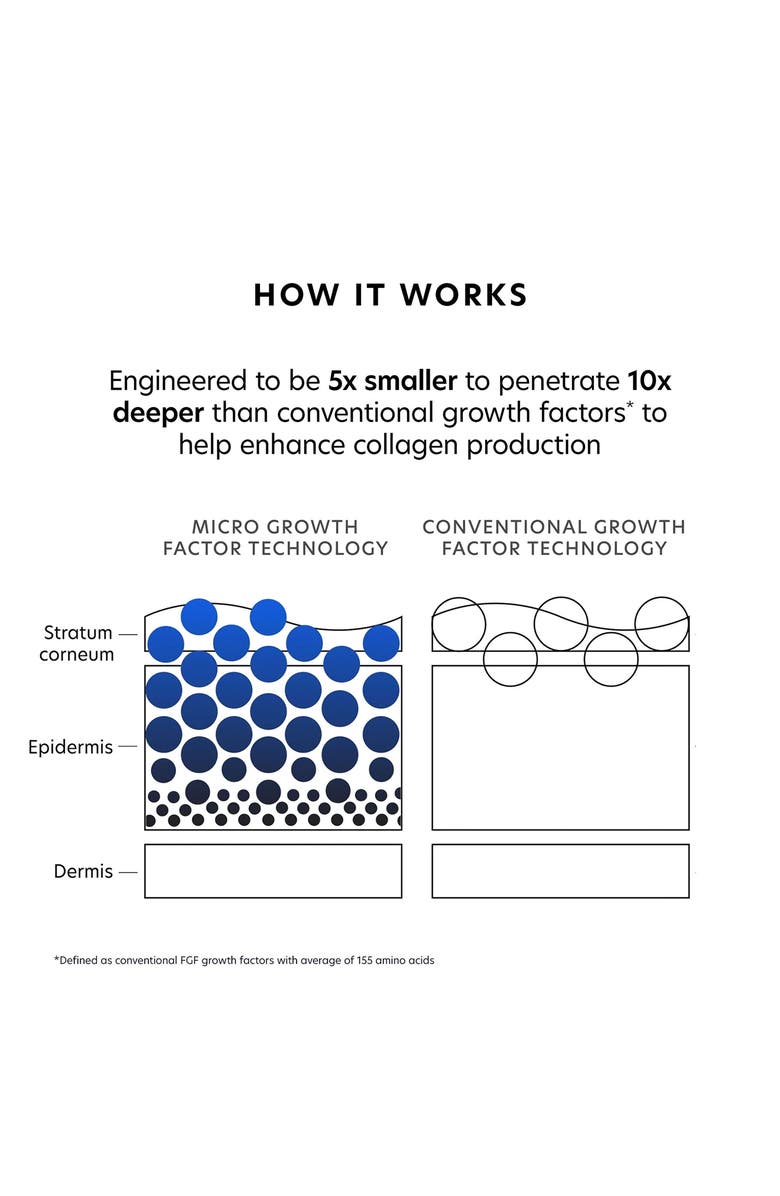 HOW IT WORKS

Engineered to be 5x smaller to penetrate 10x deeper than conventional growth factors* to help enhance collagen production

MICRO GROWTH FACTOR TECHNOLOGY

CONVENTIONAL GROWTH FACTOR TECHNOLOGY

Stratum corneum

Epidermis

Dermis

*Defined as conventional FGF growth factors with average of 155 amino acids