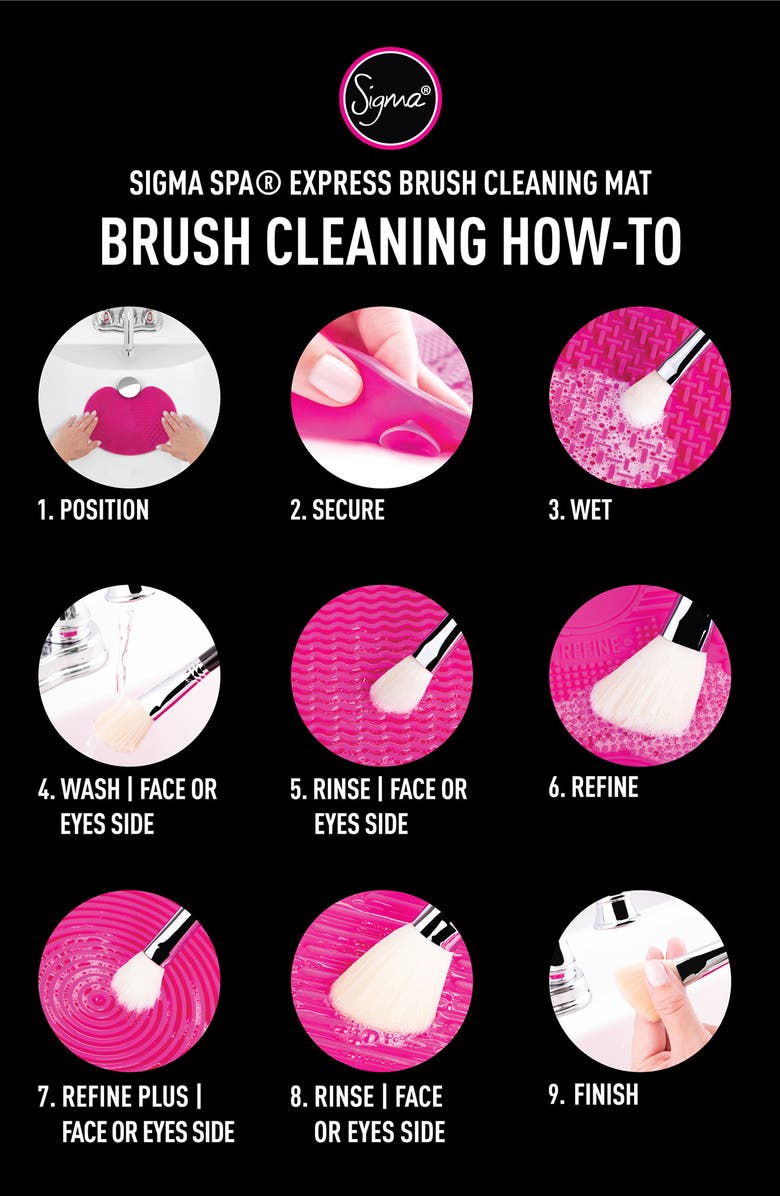 Sigma®

SIGMA SPA® EXPRESS BRUSH CLEANING MAT

BRUSH CLEANING HOW-TO

1. POSITION

2. SECURE

3. WET

4. WASH | FACE OR EYES SIDE

5. RINSE | FACE OR EYES SIDE

REFINE

6. REFINE

7. REFINE PLUS | FACE OR EYES SIDE

8. RINSE | FACE OR EYES SIDE

9. FINISH