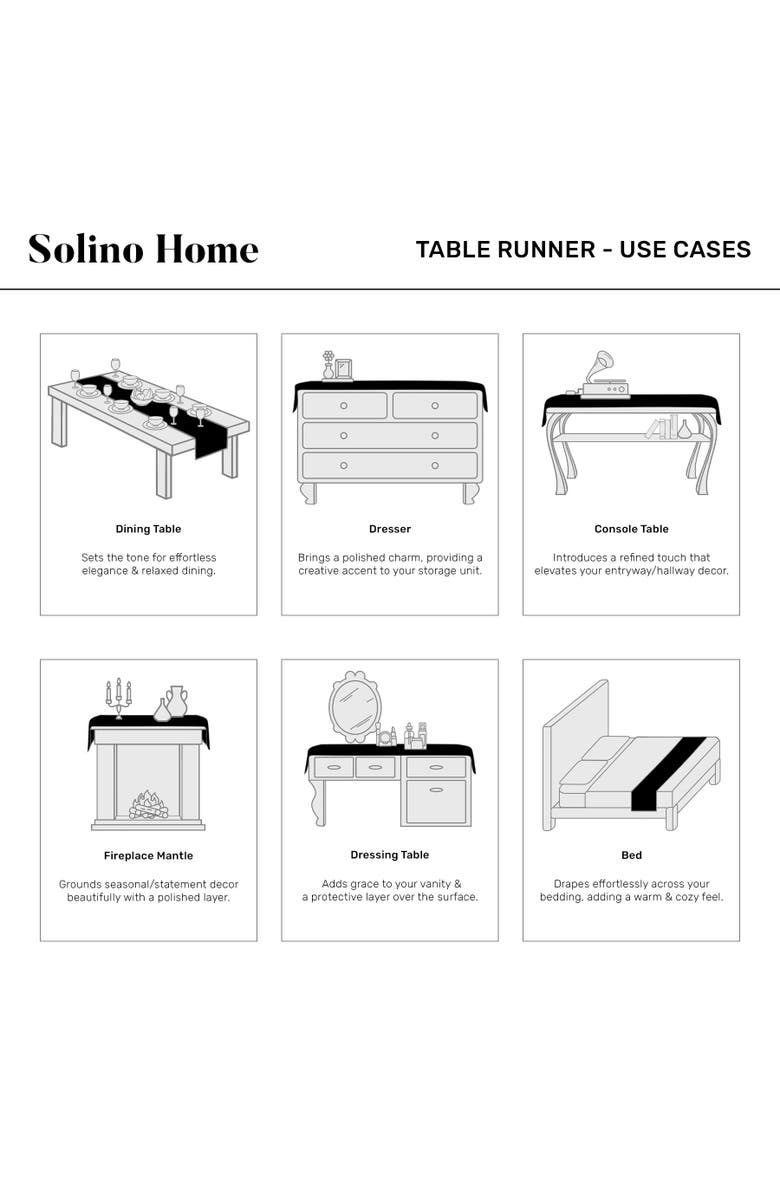 Solino Home

TABLE RUNNER - USE CASES

Dining Table

Sets the tone for effortless elegance & relaxed dining.

Dresser

Brings a polished charm, providing a creative accent to your storage unit.

Console Table

Introduces a refined touch that elevates your entryway/hallway decor.

Fireplace Mantle

Grounds seasonal/statement decor beautifully with a polished layer.

Dressing Table

Adds grace to your vanity & a protective layer over the surface.

Bed

Drapes effortlessly across your bedding, adding a warm & cozy feel.