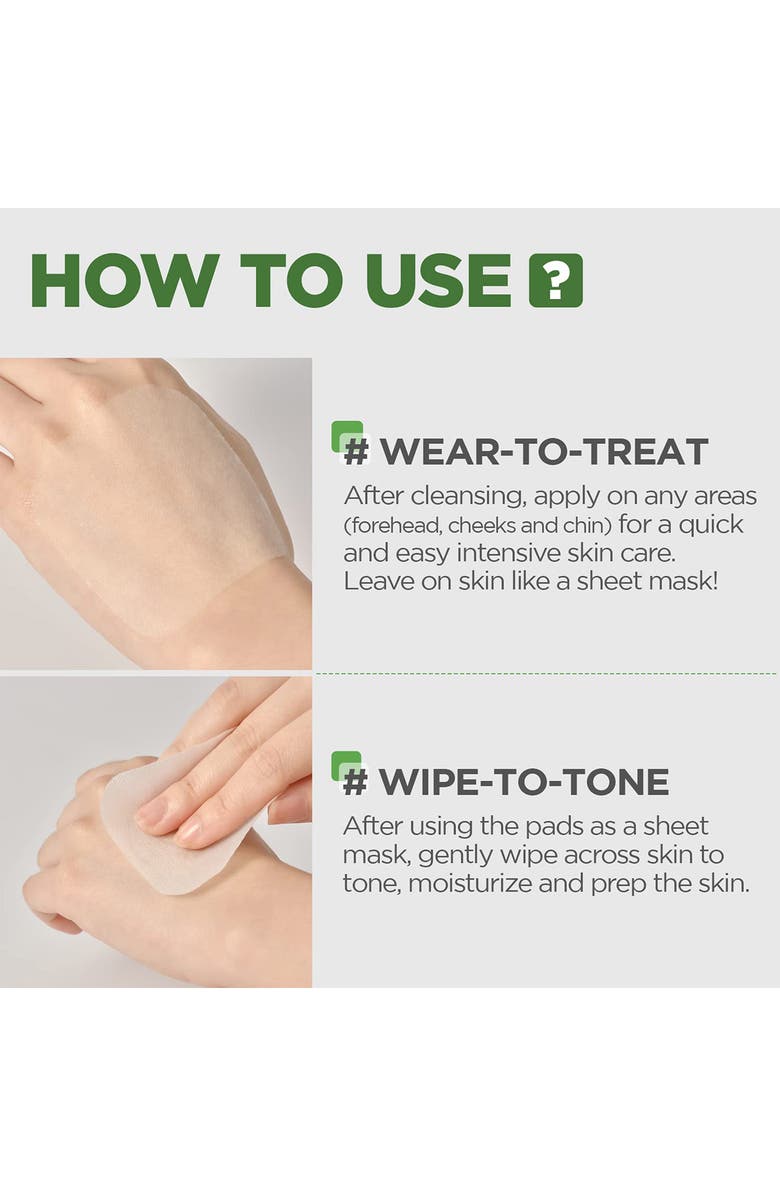 HOW TO USE ?

# WEAR-TO-TREAT
After cleansing, apply on any areas (forehead, cheeks and chin) for a quick and easy intensive skin care. Leave on skin like a sheet mask!

# WIPE-TO-TONE
After using the pads as a sheet mask, gently wipe across skin to tone, moisturize and prep the skin.