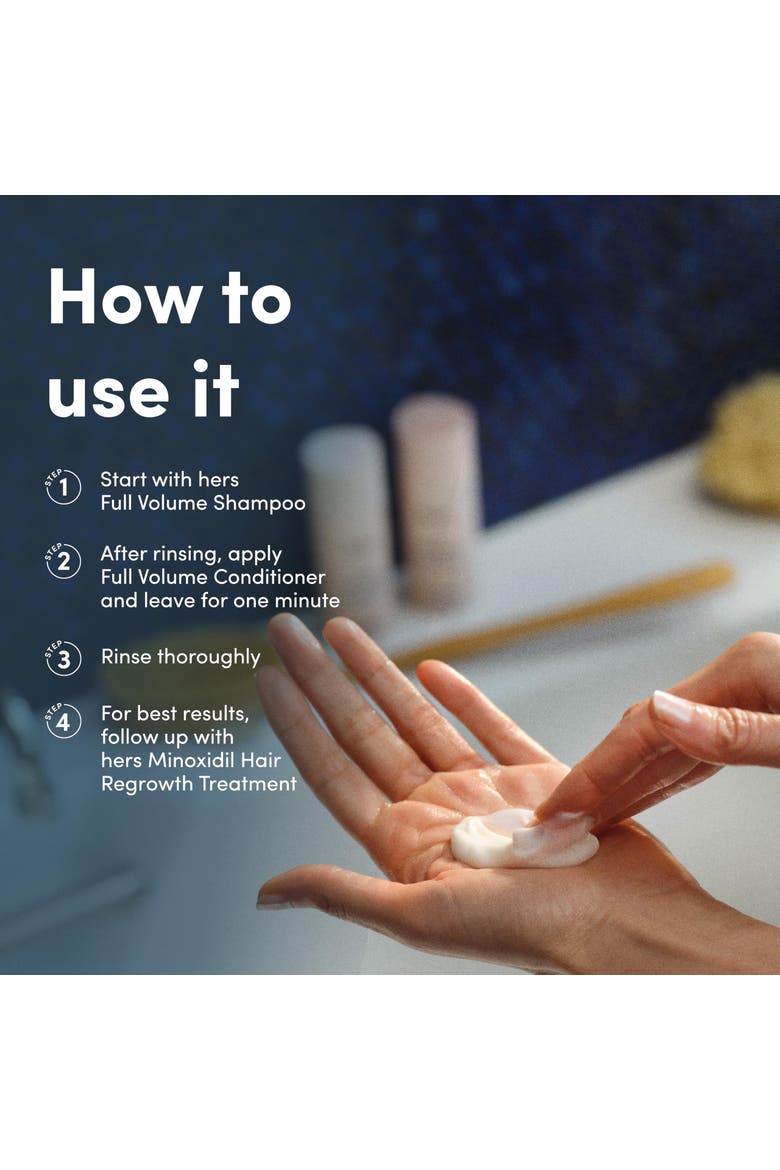 How to use it

STEP 1 Start with hers Full Volume Shampoo

STEP 2 After rinsing, apply Full Volume Conditioner and leave for one minute

STEP 3 Rinse thoroughly

STEP 4 For best results, follow up with hers Minoxidil Hair Regrowth Treatment