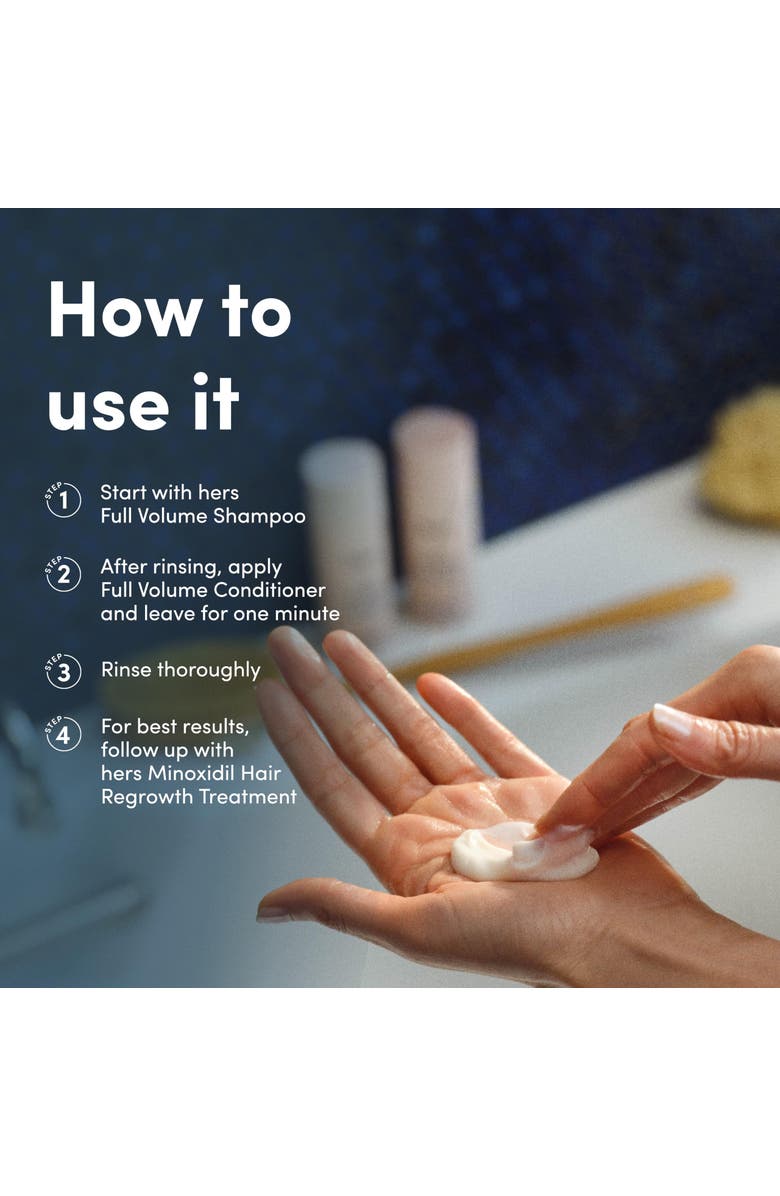 How to use it

STEP 1 Start with hers Full Volume Shampoo

STEP 2 After rinsing, apply Full Volume Conditioner and leave for one minute

STEP 3 Rinse thoroughly

STEP 4 For best results, follow up with hers Minoxidil Hair Regrowth Treatment