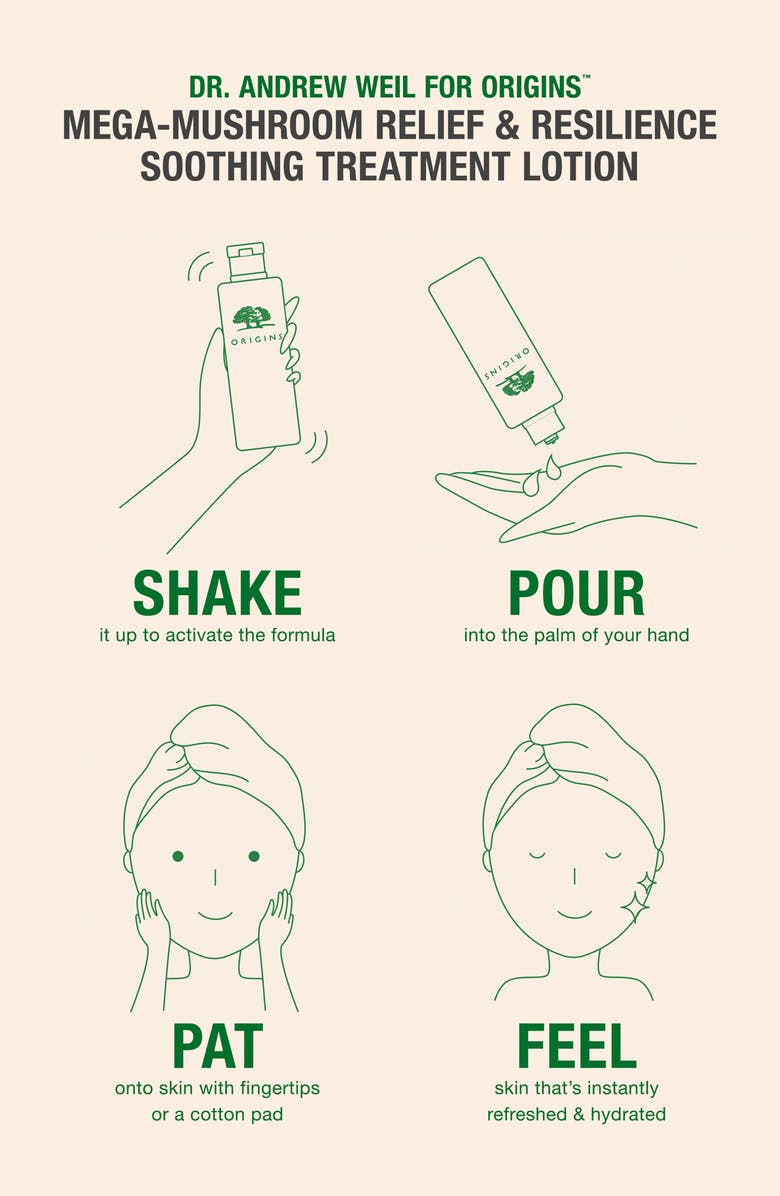 DR. ANDREW WEIL FOR ORIGINS™
MEGA-MUSHROOM RELIEF & RESILIENCE SOOTHING TREATMENT LOTION

ORIGINS

ORIGINS

SHAKE
it up to activate the formula

POUR
into the palm of your hand

PAT
onto skin with fingertips or a cotton pad

FEEL
skin that's instantly refreshed & hydrated