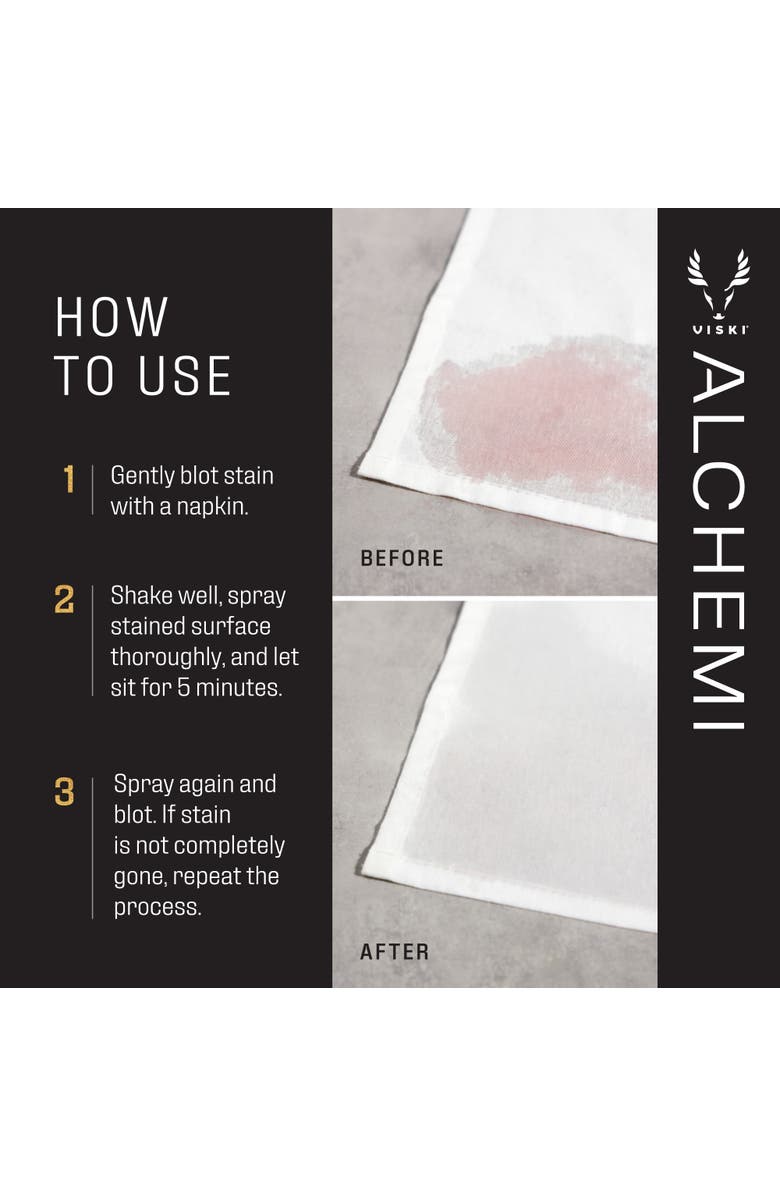 HOW TO USE

1 Gently blot stain with a napkin.

2 Shake well, spray stained surface thoroughly, and let sit for 5 minutes.

3 Spray again and blot. If stain is not completely gone, repeat the process.

BEFORE

AFTER

VISKI

ALCHEMI