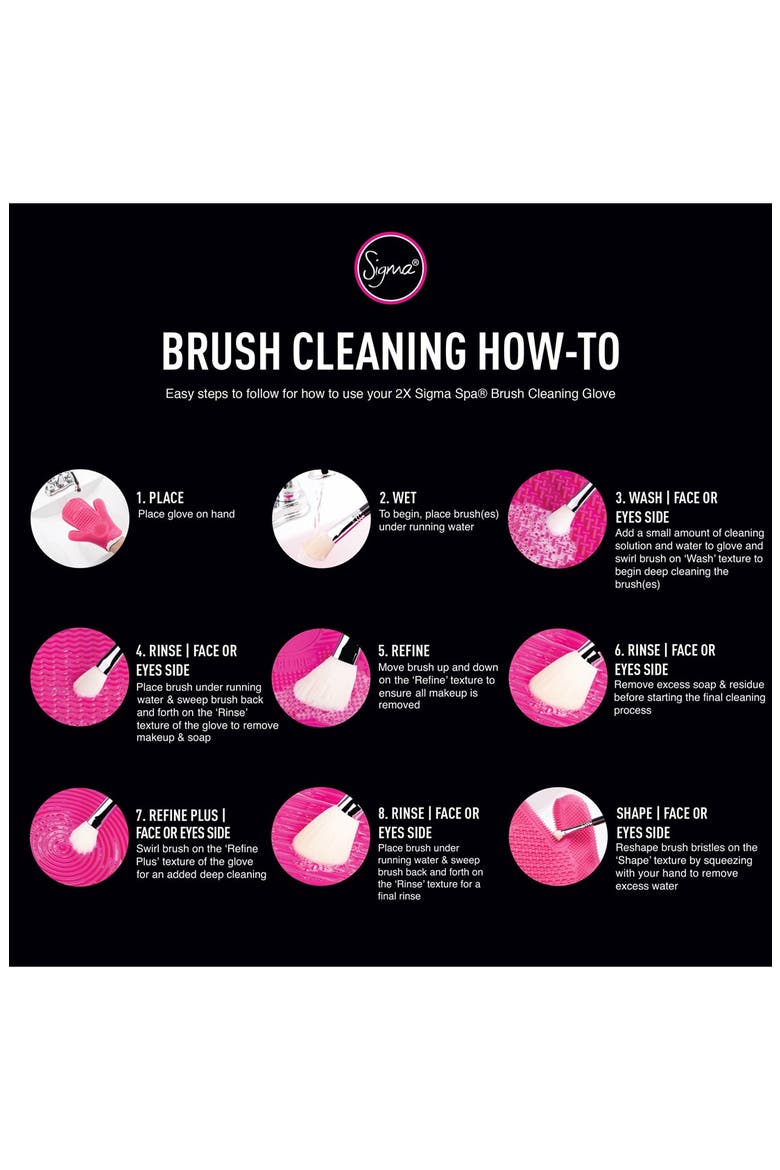 Sigma®

BRUSH CLEANING HOW-TO

Easy steps to follow for how to use your 2X Sigma Spa® Brush Cleaning Glove

1. PLACE
Place glove on hand

2. WET
To begin, place brush(es) under running water

3. WASH | FACE OR EYES SIDE
Add a small amount of cleaning solution and water to glove and swirl brush on 'Wash' texture to begin deep cleaning the brush(es)

4. RINSE | FACE OR EYES SIDE
Place brush under running water & sweep brush back and forth on the 'Rinse' texture of the glove to remove makeup & soap

5. REFINE
Move brush up and down on the 'Refine' texture to ensure all makeup is removed

6. RINSE | FACE OR EYES SIDE
Remove excess soap & residue before starting the final cleaning process

7. REFINE PLUS | FACE OR EYES SIDE
Swirl brush on the 'Refine Plus' texture of the glove for an added deep cleaning

8. RINSE | FACE OR EYES SIDE
Place brush under running water & sweep brush back and forth on the 'Rinse' texture for a final rinse

SHAPE | FACE OR EYES SIDE
Reshape brush bristles on the 'Shape' texture by squeezing with your hand to remove excess water