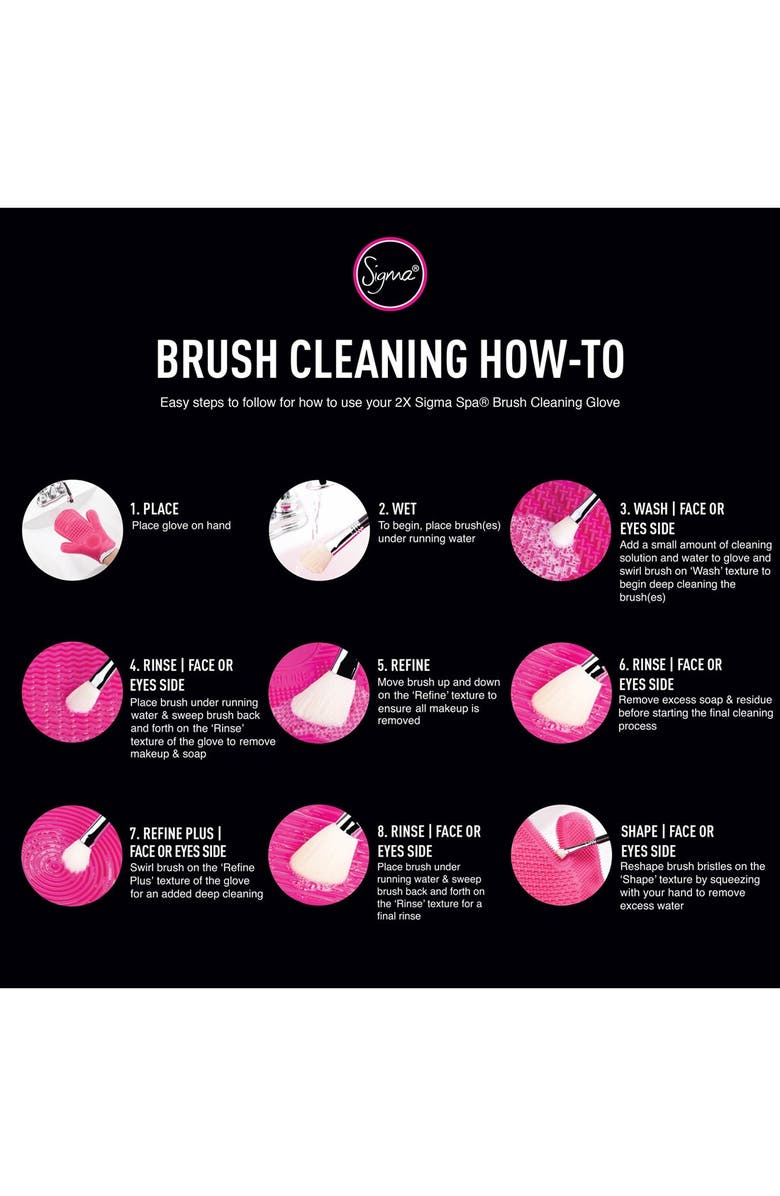 Sigma®

BRUSH CLEANING HOW-TO

Easy steps to follow for how to use your 2X Sigma Spa® Brush Cleaning Glove

1. PLACE
Place glove on hand

2. WET
To begin, place brush(es) under running water

3. WASH | FACE OR EYES SIDE
Add a small amount of cleaning solution and water to glove and swirl brush on 'Wash' texture to begin deep cleaning the brush(es)

4. RINSE | FACE OR EYES SIDE
Place brush under running water & sweep brush back and forth on the 'Rinse' texture of the glove to remove makeup & soap

5. REFINE
Move brush up and down on the 'Refine' texture to ensure all makeup is removed

6. RINSE | FACE OR EYES SIDE
Remove excess soap & residue before starting the final cleaning process

7. REFINE PLUS | FACE OR EYES SIDE
Swirl brush on the 'Refine Plus' texture of the glove for an added deep cleaning

8. RINSE | FACE OR EYES SIDE
Place brush under running water & sweep brush back and forth on the 'Rinse' texture for a final rinse

SHAPE | FACE OR EYES SIDE
Reshape brush bristles on the 'Shape' texture by squeezing with your hand to remove excess water