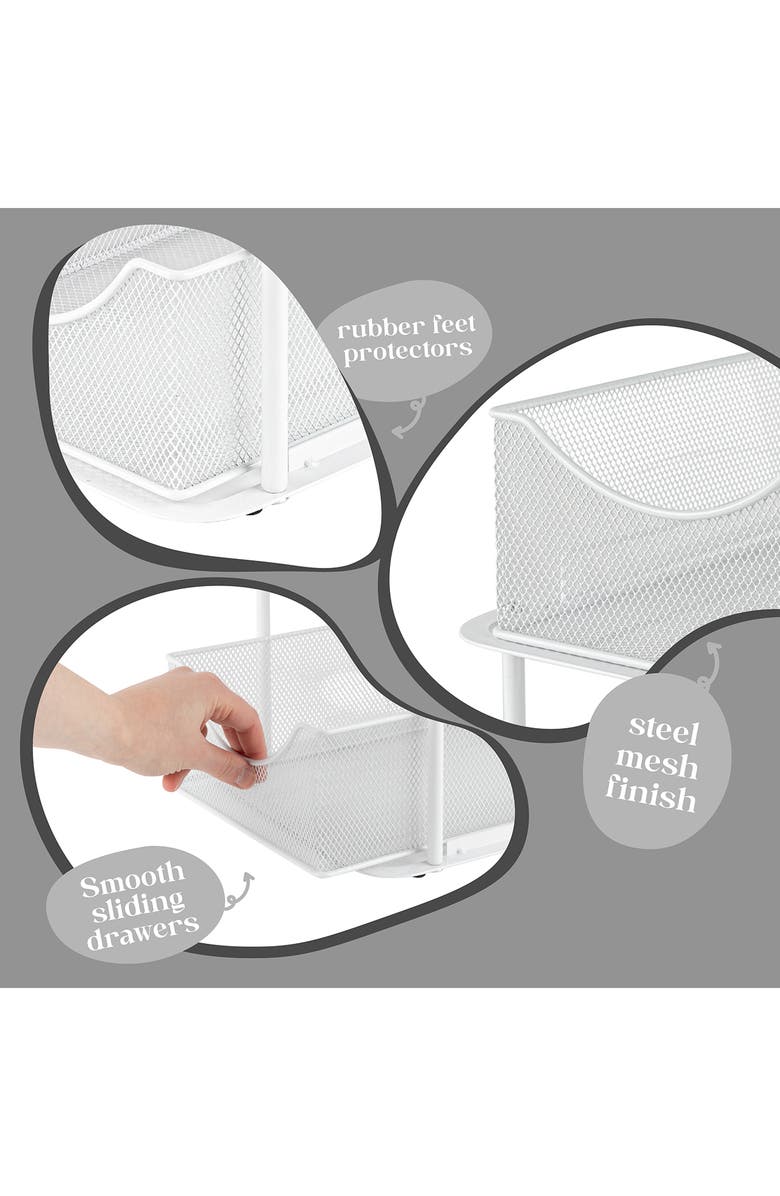 rubber feet protectors

steel mesh finish

Smooth sliding drawers