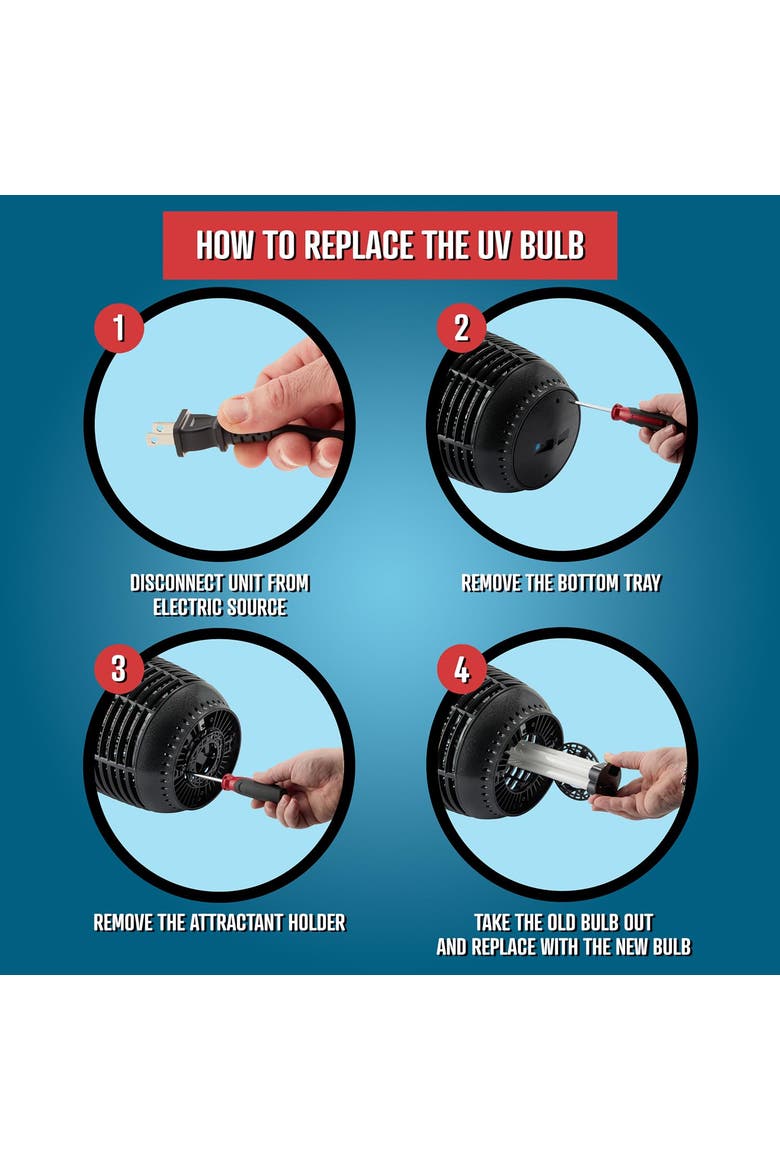 HOW TO REPLACE THE UV BULB

1

DISCONNECT UNIT FROM ELECTRIC SOURCE

2

REMOVE THE BOTTOM TRAY

3

REMOVE THE ATTRACTANT HOLDER

4

TAKE THE OLD BULB OUT AND REPLACE WITH THE NEW BULB