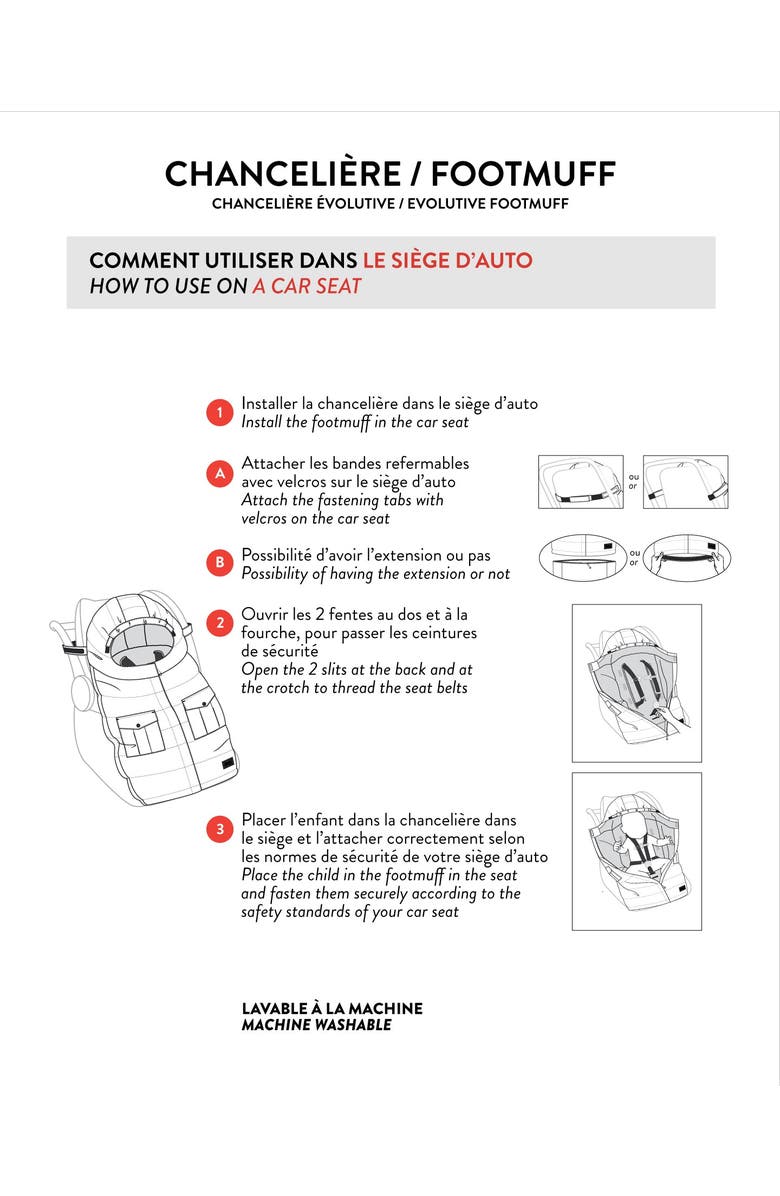 CHANCELIÈRE / FOOTMUFF
CHANCELIÈRE ÉVOLUTIVE / EVOLUTIVE FOOTMUFF

COMMENT UTILISER DANS LE SIÈGE D'AUTO
HOW TO USE ON A CAR SEAT

1 Installer la chancelière dans le siège d'auto
Install the footmuff in the car seat

A Attacher les bandes refermables avec velcros sur le siège d'auto
Attach the fastening tabs with velcros on the car seat

ou
or

B Possibilité d'avoir l'extension ou pas
Possibility of having the extension or not

ou
or

2 Ouvrir les 2 fentes au dos et à la fourche, pour passer les ceintures de sécurité
Open the 2 slits at the back and at the crotch to thread the seat belts

3 Placer l'enfant dans la chancelière dans le siège et l'attacher correctement selon les normes de sécurité de votre siège d'auto
Place the child in the footmuff in the seat and fasten them securely according to the safety standards of your car seat

LAVABLE À LA MACHINE
MACHINE WASHABLE