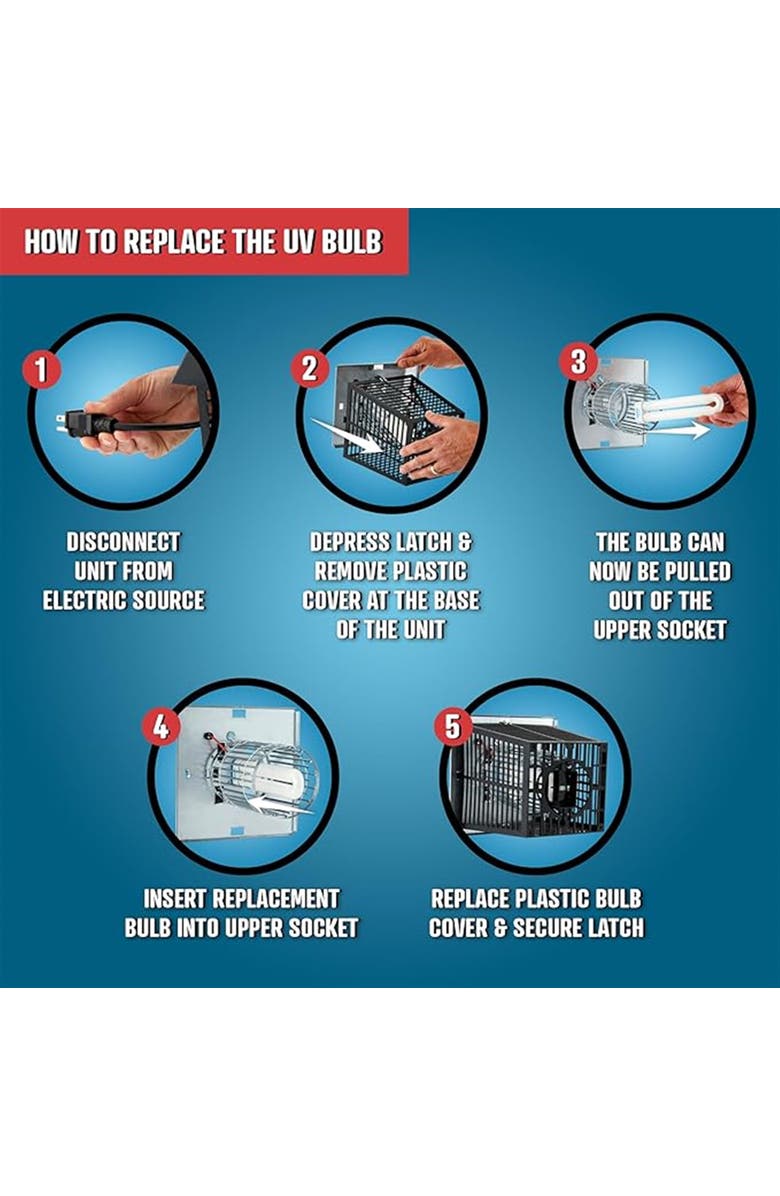 HOW TO REPLACE THE UV BULB

1
DISCONNECT UNIT FROM ELECTRIC SOURCE

2
DEPRESS LATCH & REMOVE PLASTIC COVER AT THE BASE OF THE UNIT

3
THE BULB CAN NOW BE PULLED OUT OF THE UPPER SOCKET

4
INSERT REPLACEMENT BULB INTO UPPER SOCKET

5
REPLACE PLASTIC BULB COVER & SECURE LATCH