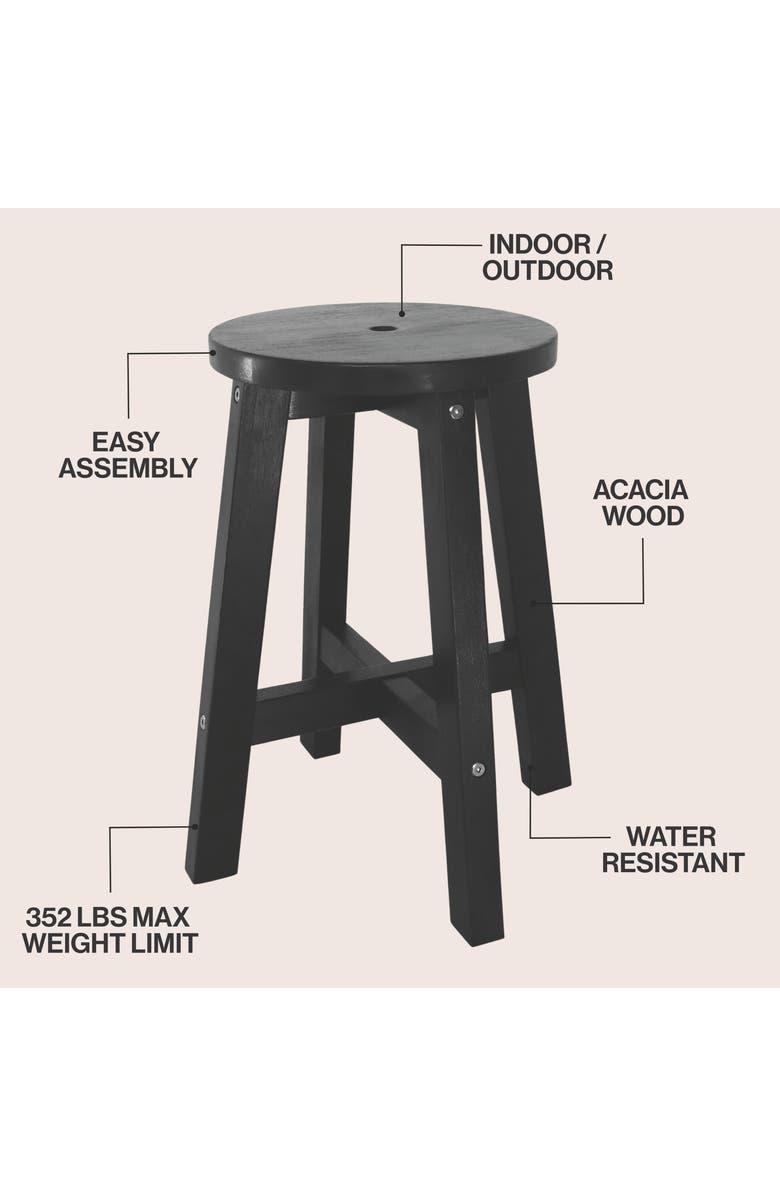 INDOOR / OUTDOOR

EASY ASSEMBLY

ACACIA WOOD

WATER RESISTANT

352 LBS MAX WEIGHT LIMIT