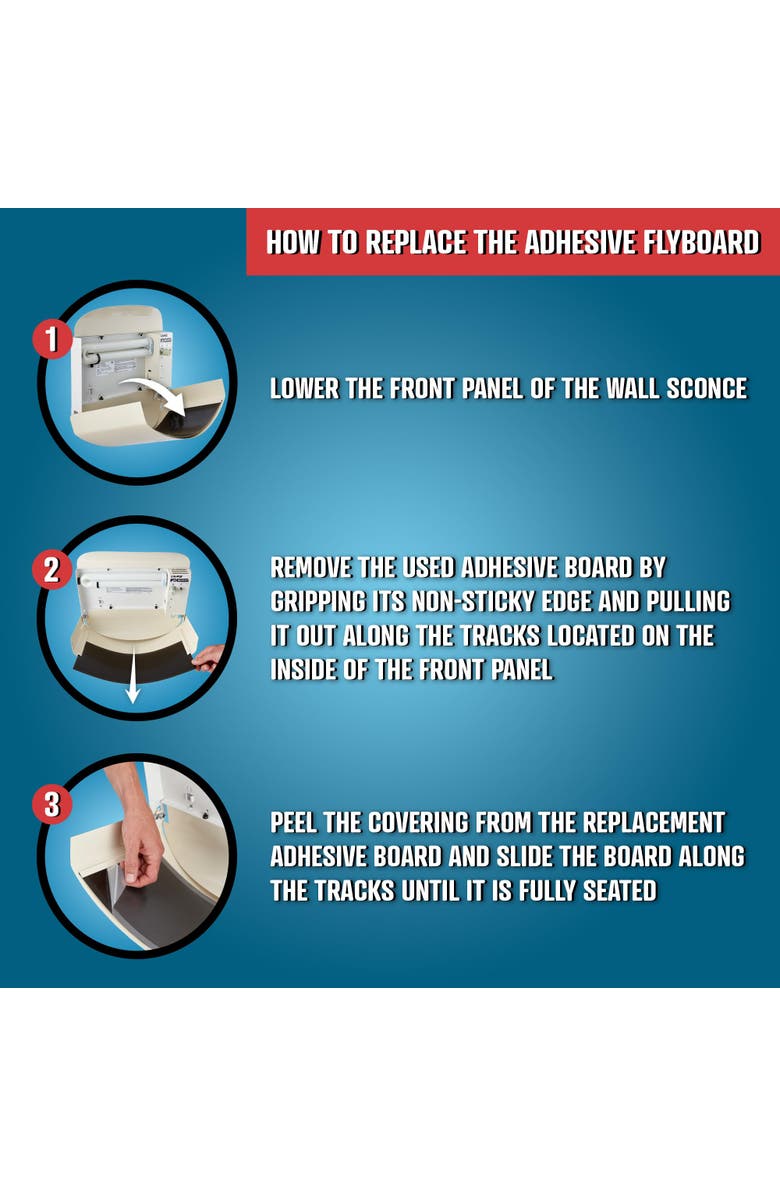 HOW TO REPLACE THE ADHESIVE FLYBOARD

1

LOWER THE FRONT PANEL OF THE WALL SCONCE

2

REMOVE THE USED ADHESIVE BOARD BY GRIPPING ITS NON-STICKY EDGE AND PULLING IT OUT ALONG THE TRACKS LOCATED ON THE INSIDE OF THE FRONT PANEL

3

PEEL THE COVERING FROM THE REPLACEMENT ADHESIVE BOARD AND SLIDE THE BOARD ALONG THE TRACKS UNTIL IT IS FULLY SEATED