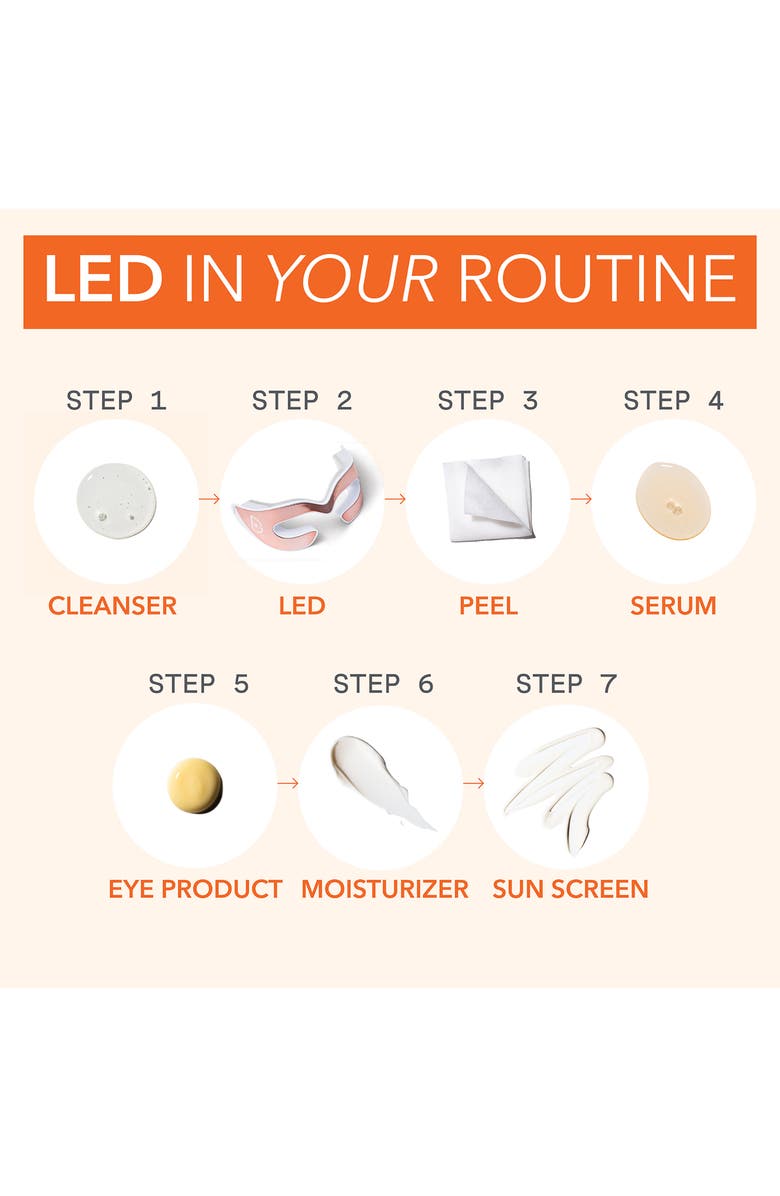 LED IN YOUR ROUTINE

STEP 1
CLEANSER

STEP 2
LED

STEP 3
PEEL

STEP 4
SERUM

STEP 5
EYE PRODUCT

STEP 6
MOISTURIZER

STEP 7
SUN SCREEN