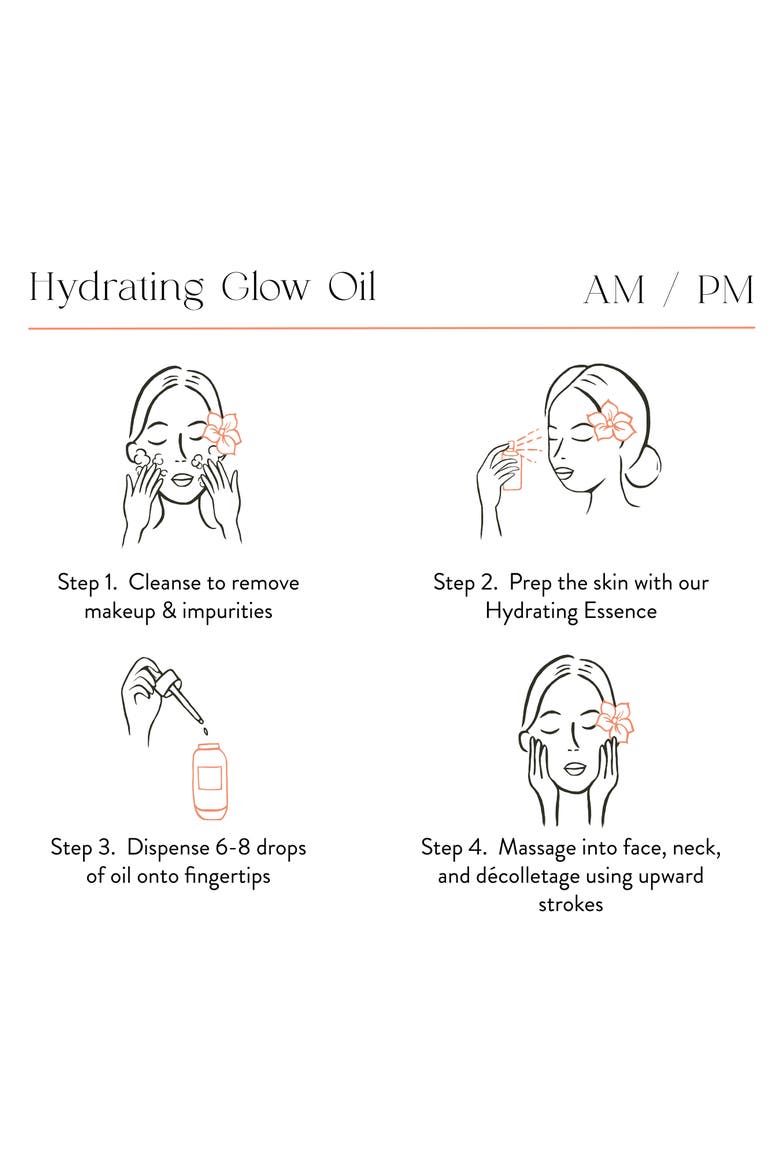 Hydrating Glow Oil

AM / PM

Step 1. Cleanse to remove makeup & impurities

Step 2. Prep the skin with our Hydrating Essence

Step 3. Dispense 6-8 drops of oil onto fingertips

Step 4. Massage into face, neck, and décolletage using upward strokes