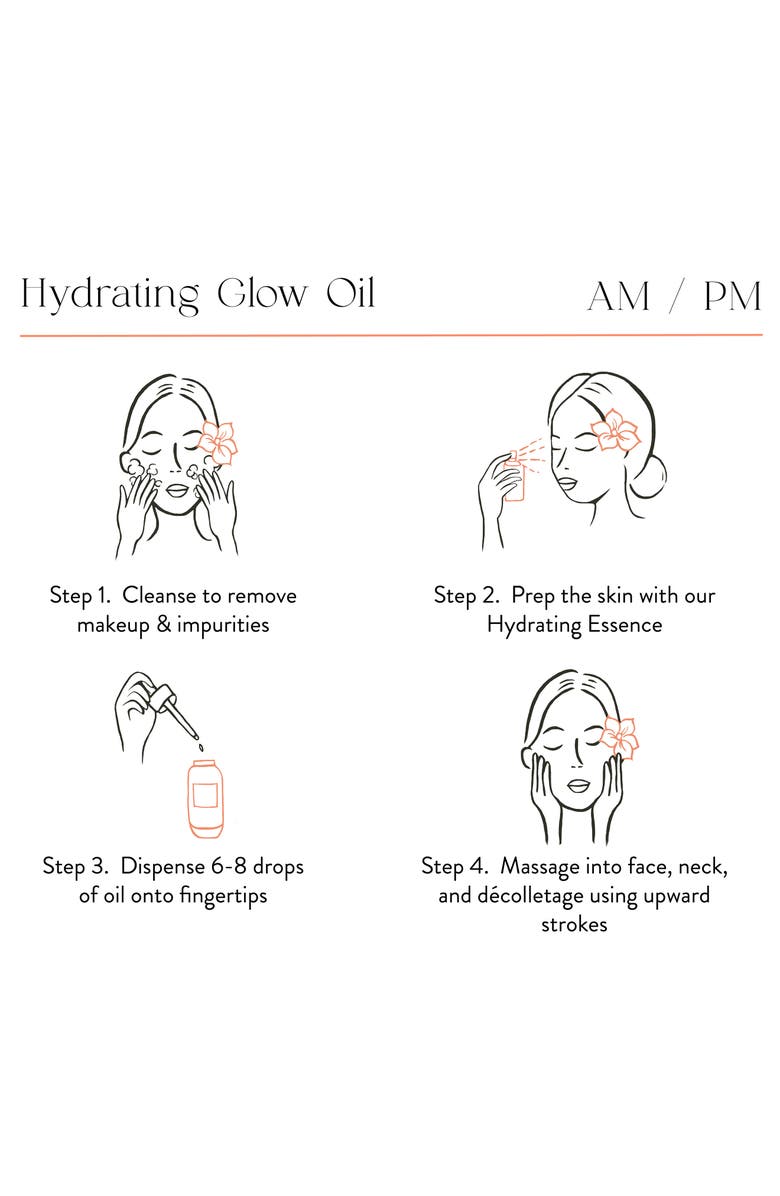 Hydrating Glow Oil

AM / PM

Step 1. Cleanse to remove makeup & impurities

Step 2. Prep the skin with our Hydrating Essence

Step 3. Dispense 6-8 drops of oil onto fingertips

Step 4. Massage into face, neck, and décolletage using upward strokes