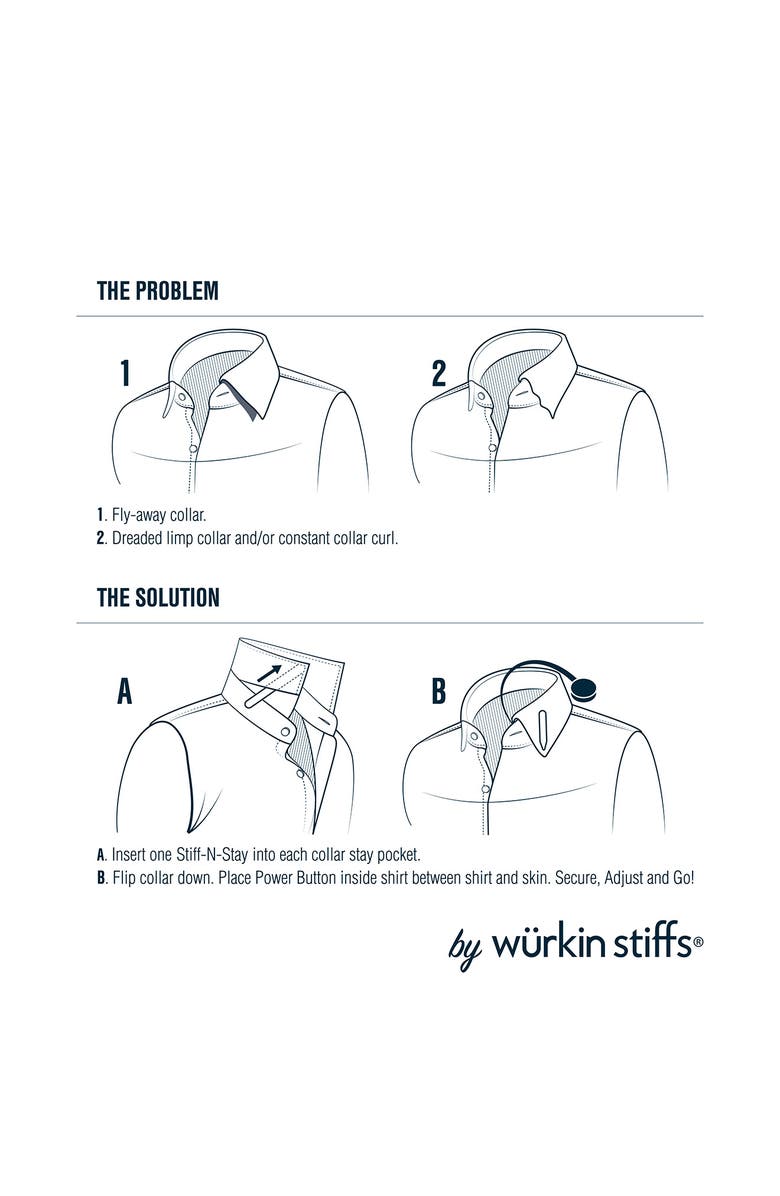 THE PROBLEM

1

2

1. Fly-away collar.
2. Dreaded limp collar and/or constant collar curl.

THE SOLUTION

A

B

A. Insert one Stiff-N-Stay into each collar stay pocket.
B. Flip collar down. Place Power Button inside shirt between shirt and skin. Secure, Adjust and Go!

by würkin stiffs®