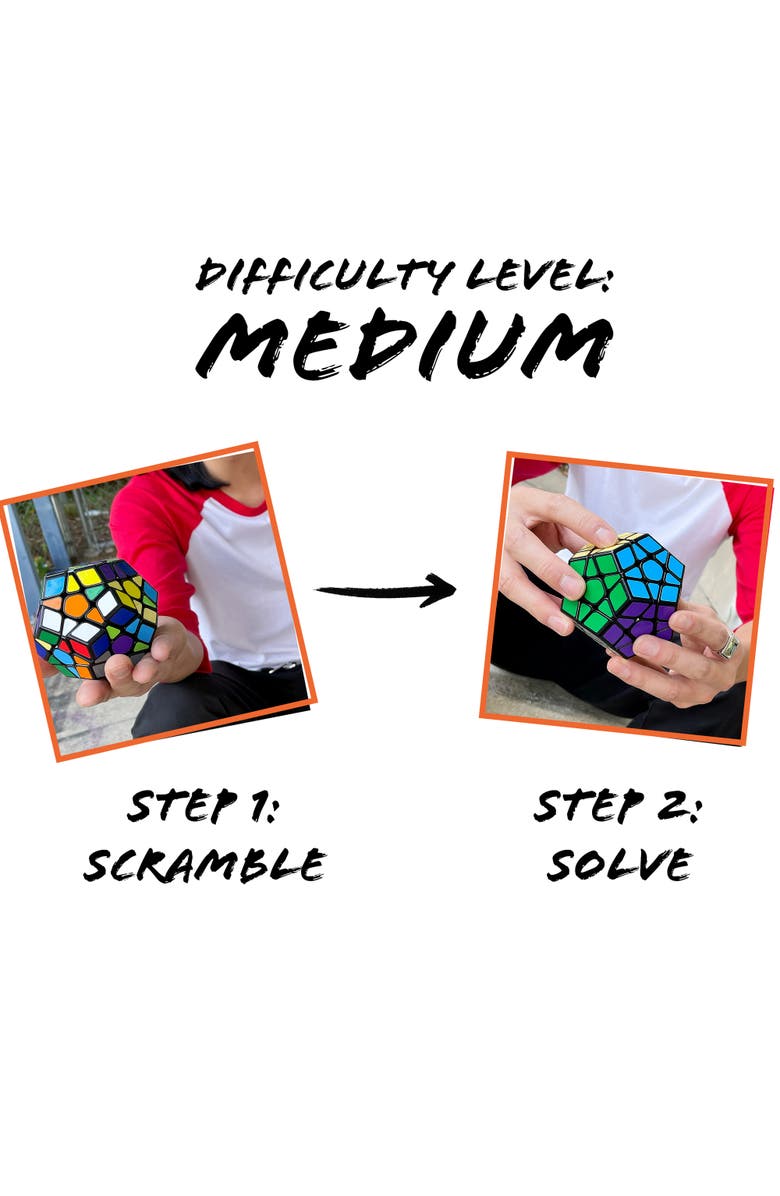 DIFFICULTY LEVEL:
MEDIUM

STEP 1:
SCRAMBLE

STEP 2:
SOLVE