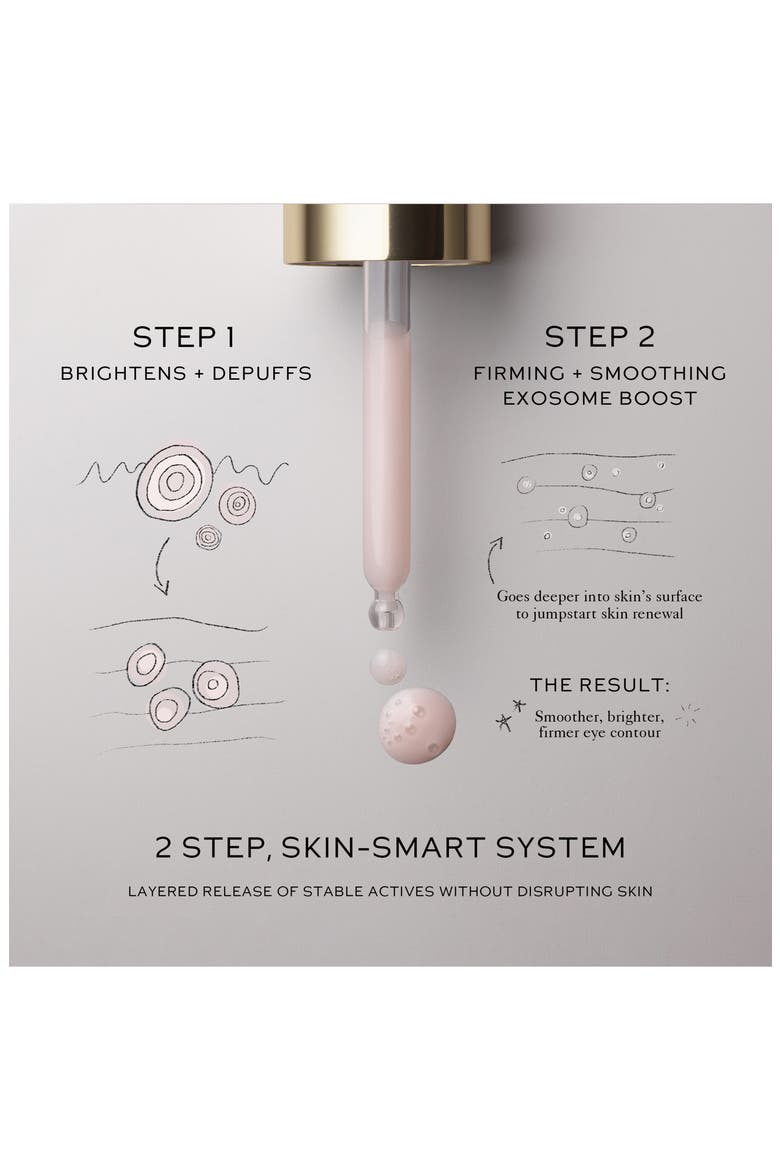 STEP 1
BRIGHTENS + DEPUFFS

STEP 2
FIRMING + SMOOTHING EXOSOME BOOST

Goes deeper into skin's surface to jumpstart skin renewal

THE RESULT:
Smoother, brighter, firmer eye contour

2 STEP, SKIN-SMART SYSTEM

LAYERED RELEASE OF STABLE ACTIVES WITHOUT DISRUPTING SKIN