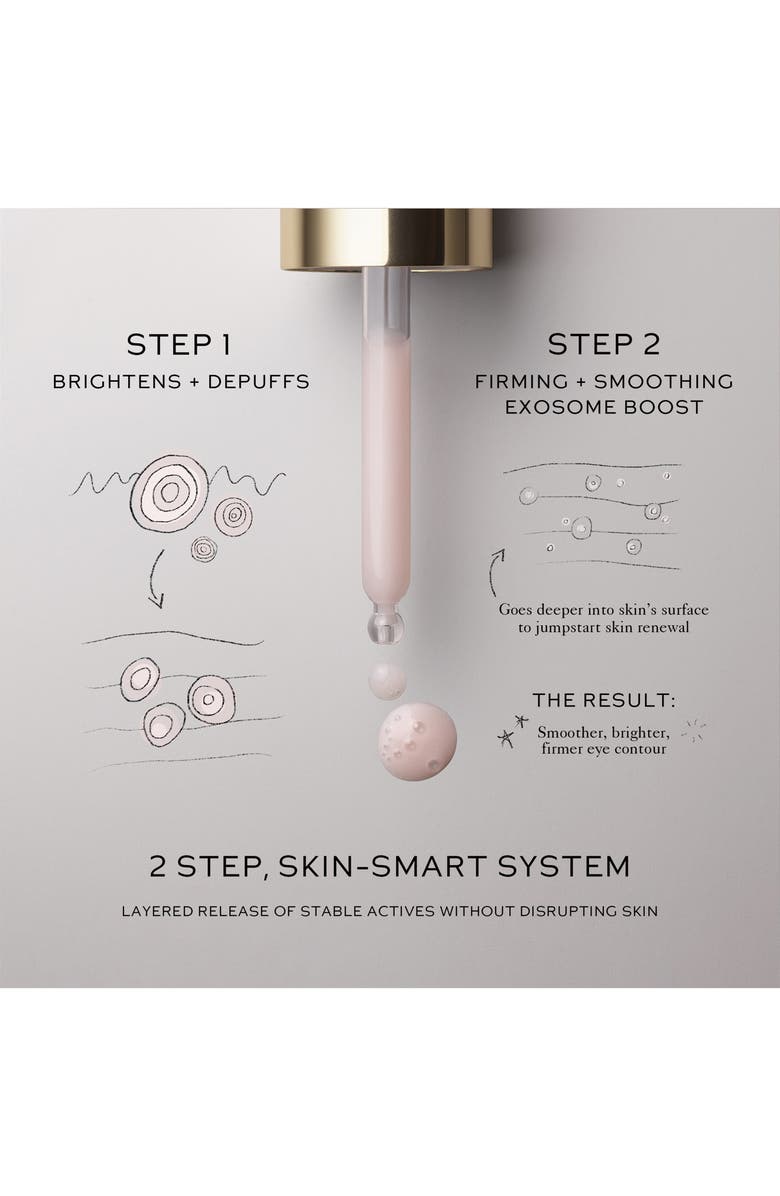 STEP 1
BRIGHTENS + DEPUFFS

STEP 2
FIRMING + SMOOTHING
EXOSOME BOOST

Goes deeper into skin's surface to jumpstart skin renewal

THE RESULT:
Smoother, brighter, firmer eye contour

2 STEP, SKIN-SMART SYSTEM

LAYERED RELEASE OF STABLE ACTIVES WITHOUT DISRUPTING SKIN