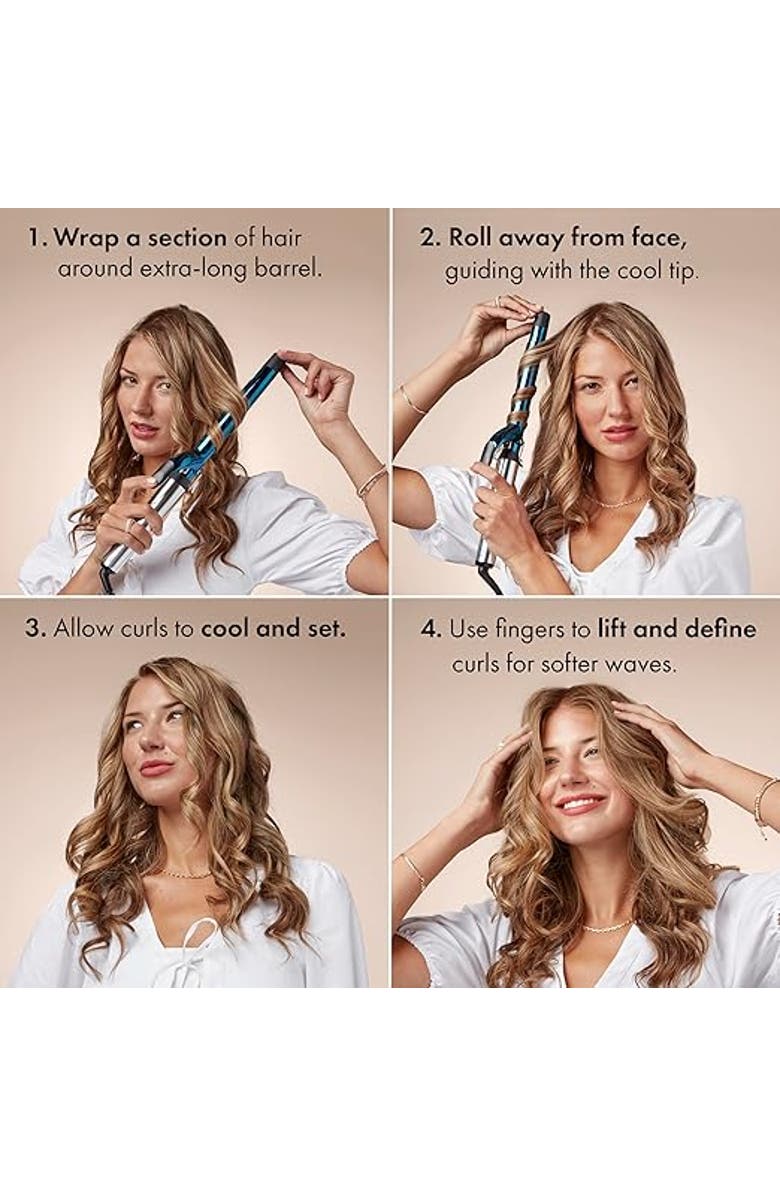 1. Wrap a section of hair around extra-long barrel.

2. Roll away from face, guiding with the cool tip.

3. Allow curls to cool and set.

4. Use fingers to lift and define curls for softer waves.