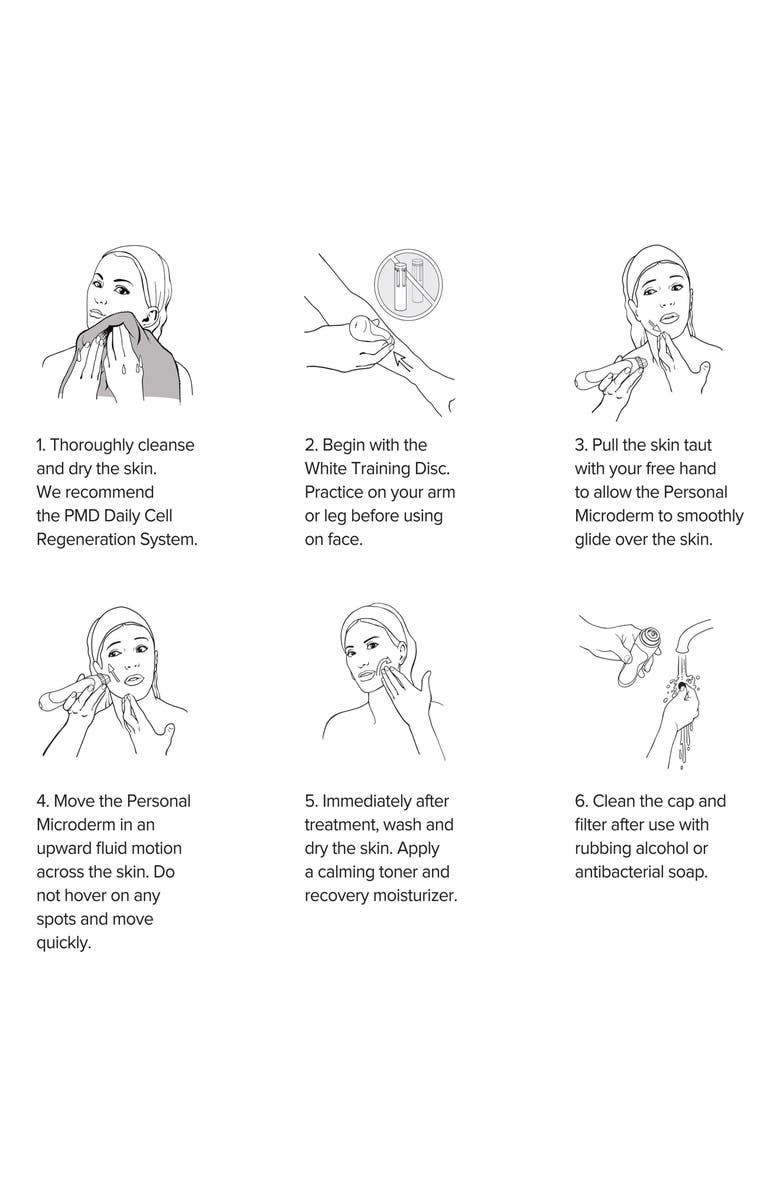 1. Thoroughly cleanse and dry the skin. We recommend the PMD Daily Cell Regeneration System.

2. Begin with the White Training Disc. Practice on your arm or leg before using on face.

3. Pull the skin taut with your free hand to allow the Personal Microderm to smoothly glide over the skin.

4. Move the Personal Microderm in an upward fluid motion across the skin. Do not hover on any spots and move quickly.

5. Immediately after treatment, wash and dry the skin. Apply a calming toner and recovery moisturizer.

6. Clean the cap and filter after use with rubbing alcohol or antibacterial soap.