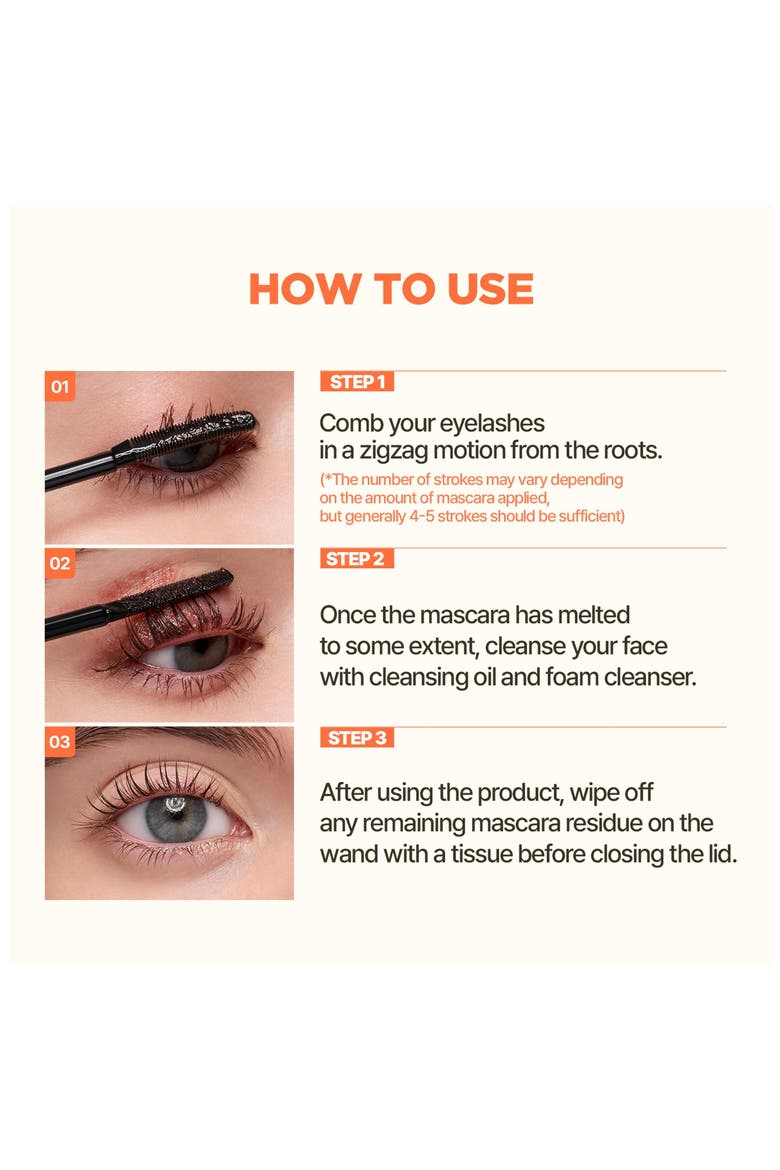 HOW TO USE

01

STEP 1

Comb your eyelashes in a zigzag motion from the roots.

(*The number of strokes may vary depending on the amount of mascara applied, but generally 4-5 strokes should be sufficient)

02

STEP 2

Once the mascara has melted to some extent, cleanse your face with cleansing oil and foam cleanser.

03

STEP 3

After using the product, wipe off any remaining mascara residue on the wand with a tissue before closing the lid.