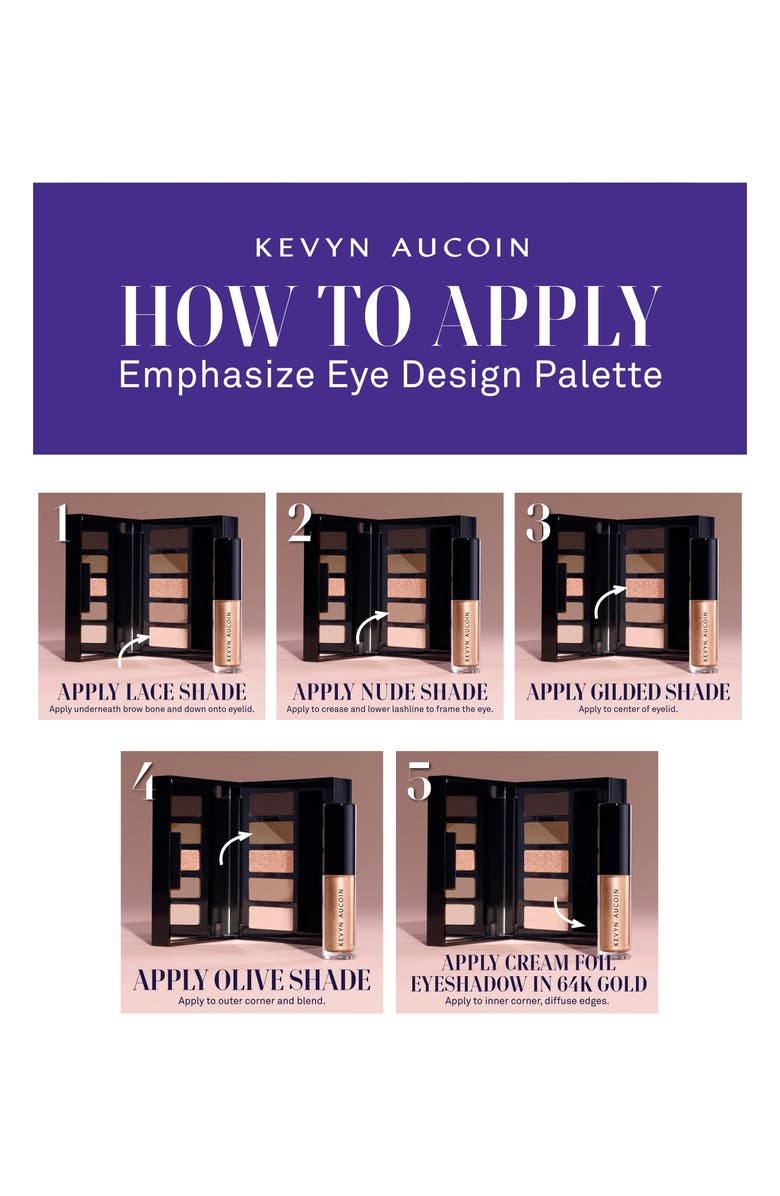 KEVYN AUCOIN

HOW TO APPLY

Emphasize Eye Design Palette

1

KEVYN AUCOIN

APPLY LACE SHADE

Apply underneath brow bone and down onto eyelid.

2

KEVYN AUCOIN

APPLY NUDE SHADE

Apply to crease and lower lashline to frame the eye.

3

KEVYN AUCOIN

APPLY GILDED SHADE

Apply to center of eyelid.

4

KEVYN AUCOIN

APPLY OLIVE SHADE

Apply to outer corner and blend.

5

KEVYN AUCOIN

APPLY CREAM FOIL EYESHADOW IN 64K GOLD

Apply to inner corner, diffuse edges.