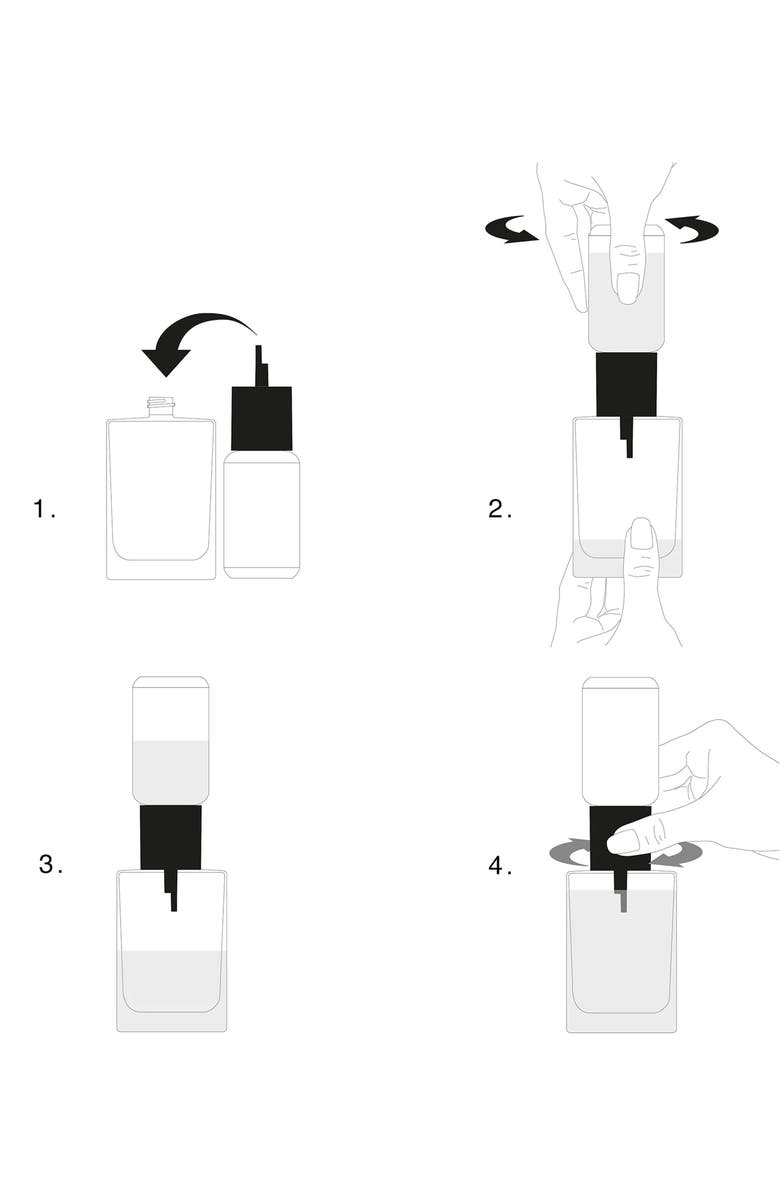 1.

2.

3.

4.